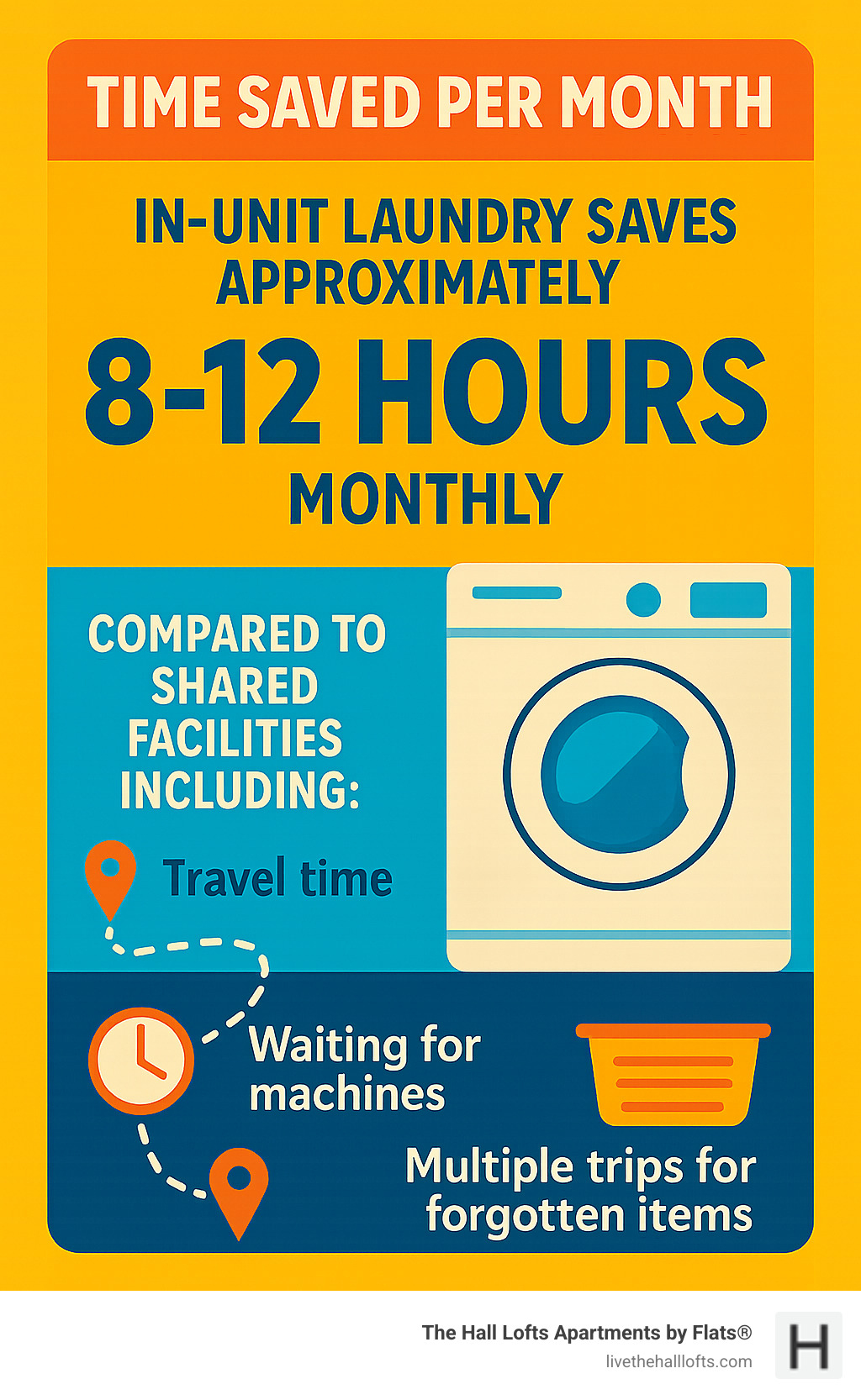 TIME SAVED PER MONTH

IN-UNIT LAUNDRY SAVES APPROXIMATELY

8-12 HOURS

MONTHLY

COMPARED TO SHARED FACILITIES INCLUDING:

Travel time

Waiting for machines

Multiple trips for forgotten items

The Hall Lofts Apartments by Flats®
livethehalllofts.com

H