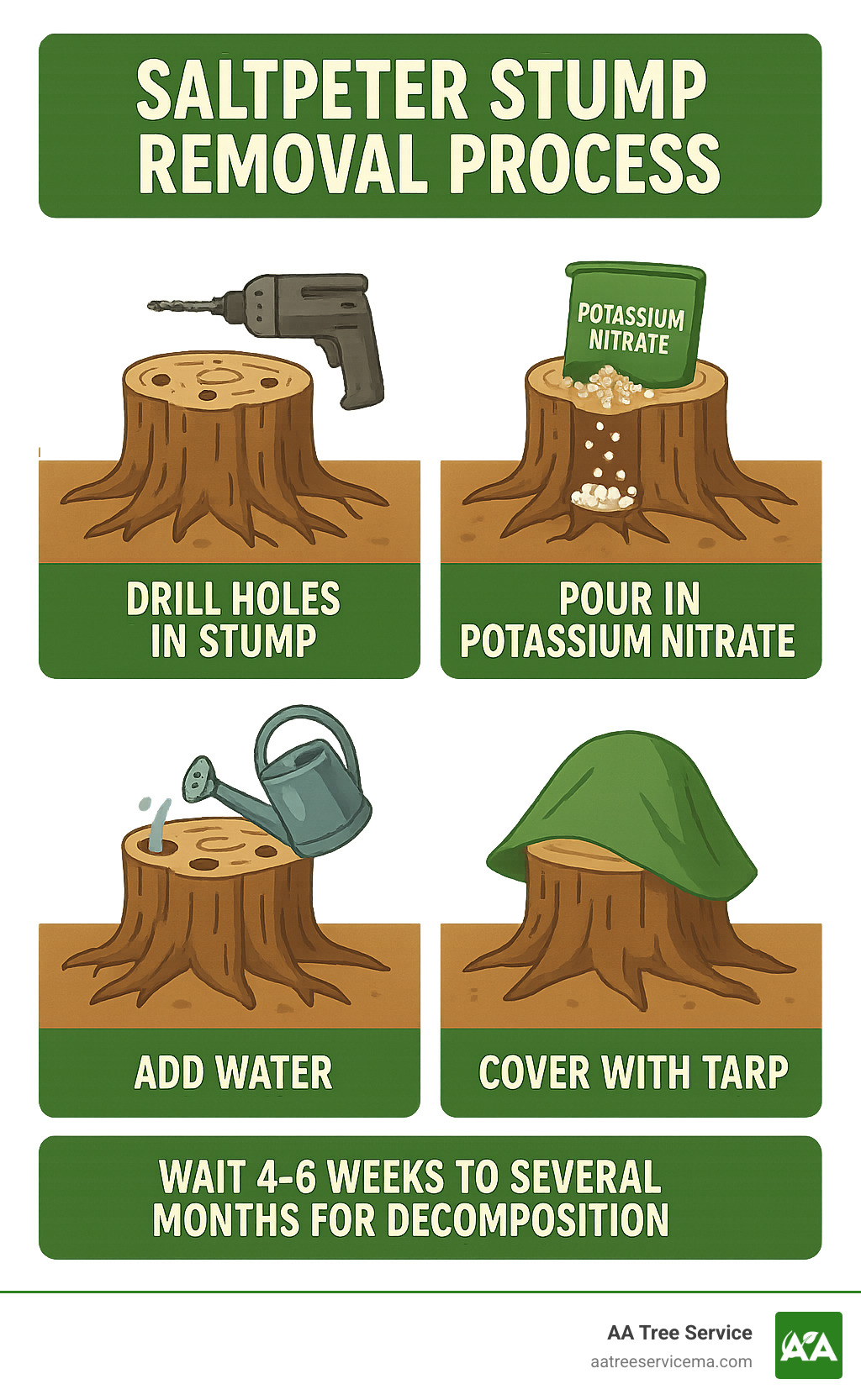 SALTPETER STUMP REMOVAL PROCESS

POTASSIUM NITRATE

DRILL HOLES IN STUMP

POUR IN POTASSIUM NITRATE

ADD WATER

COVER WITH TARP

WAIT 4-6 WEEKS TO SEVERAL MONTHS FOR DECOMPOSITION

AA Tree Service
aatreeservicema.com

AA