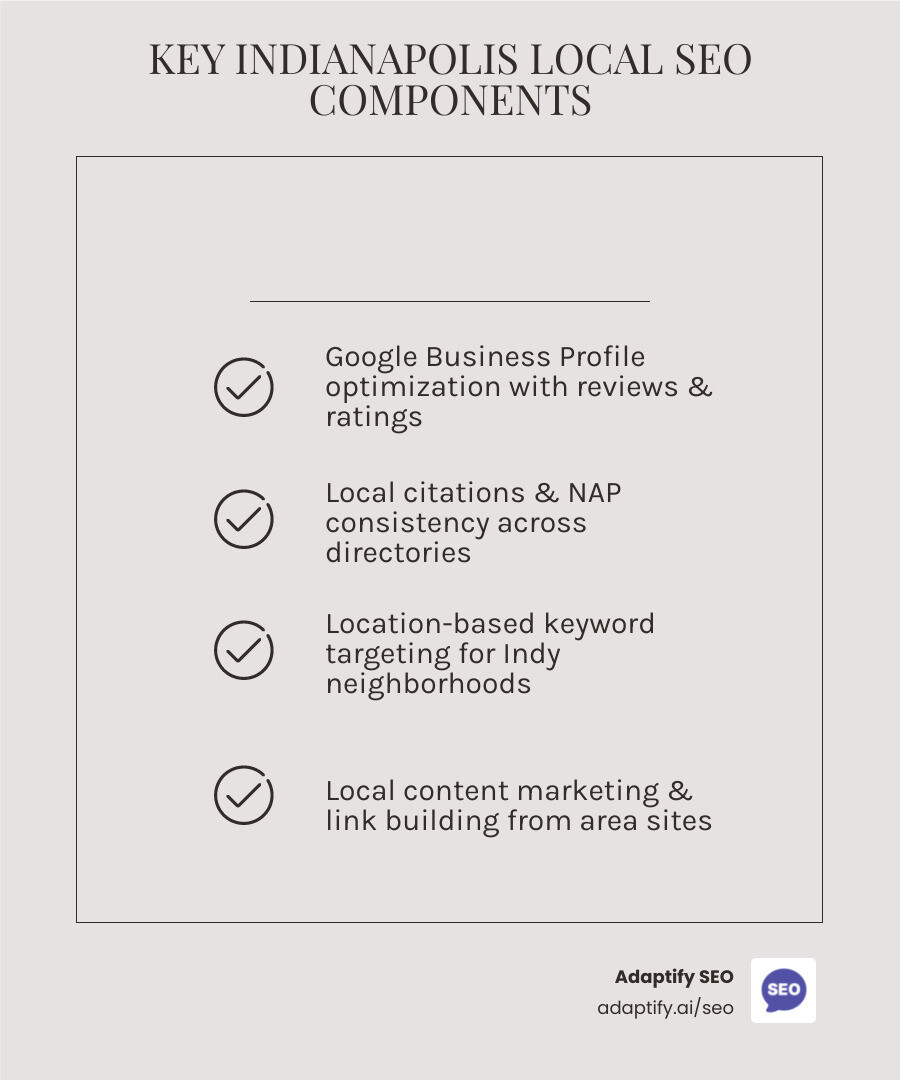 KEY INDIANAPOLIS LOCAL SEO COMPONENTS

Google Business Profile optimization with reviews & ratings

Local citations & NAP consistency across directories

Location-based keyword targeting for Indy neighborhoods

Local content marketing & link building from area sites

Adaptify SEO
adaptify.ai/seo

SEO