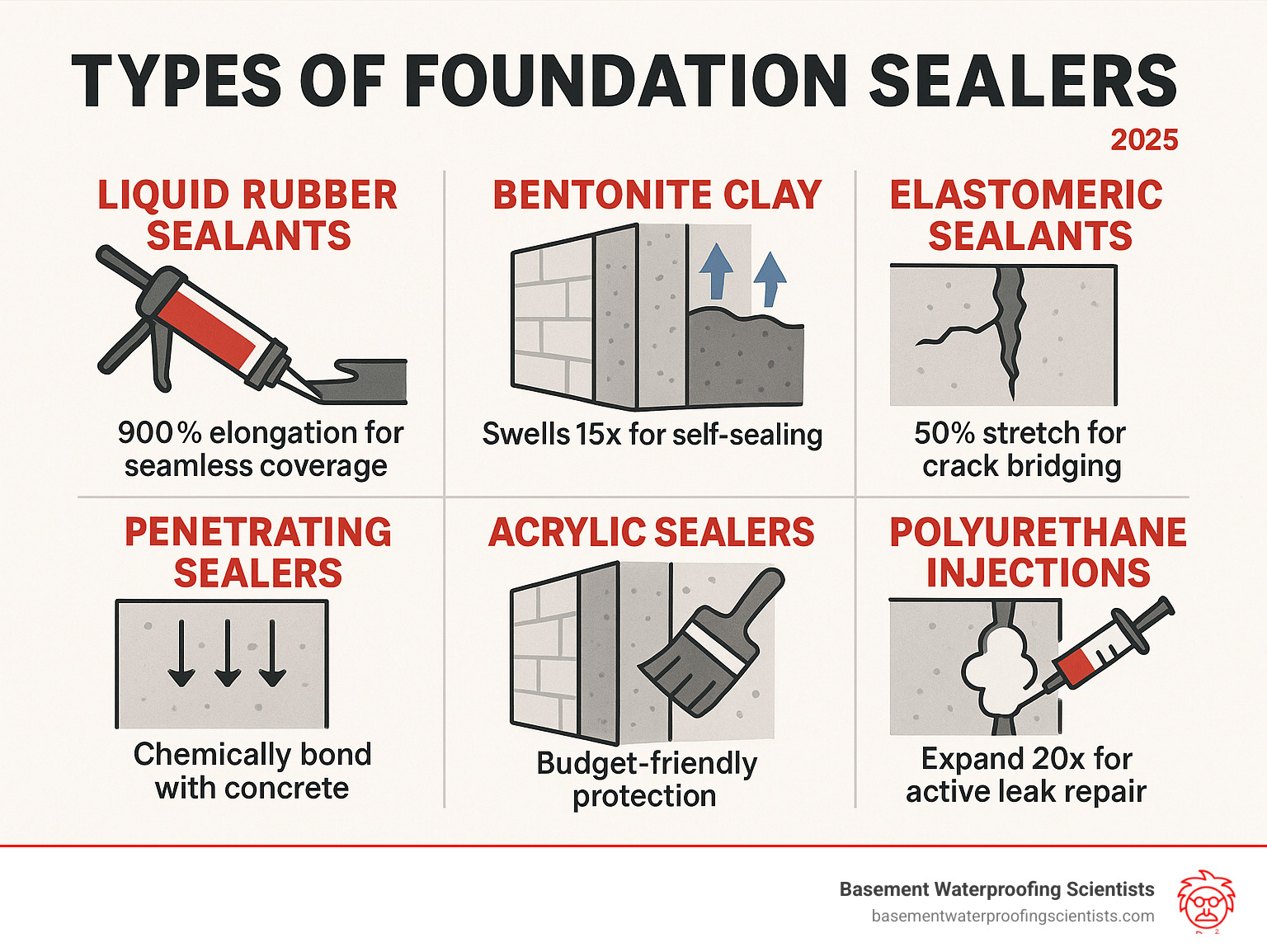 TYPES OF FOUNDATION SEALERS

2025

LIQUID RUBBER SEALANTS

900% elongation for seamless coverage

BENTONITE CLAY

Swells 15x for self-sealing

ELASTOMERIC SEALANTS

50% stretch for crack bridging

PENETRATING SEALERS

Chemically bond with concrete

ACRYLIC SEALERS

Budget-friendly protection

POLYURETHANE INJECTIONS

Expand 20x for active leak repair

Basement Waterproofing Scientists
basementwaterproofingscientists.com