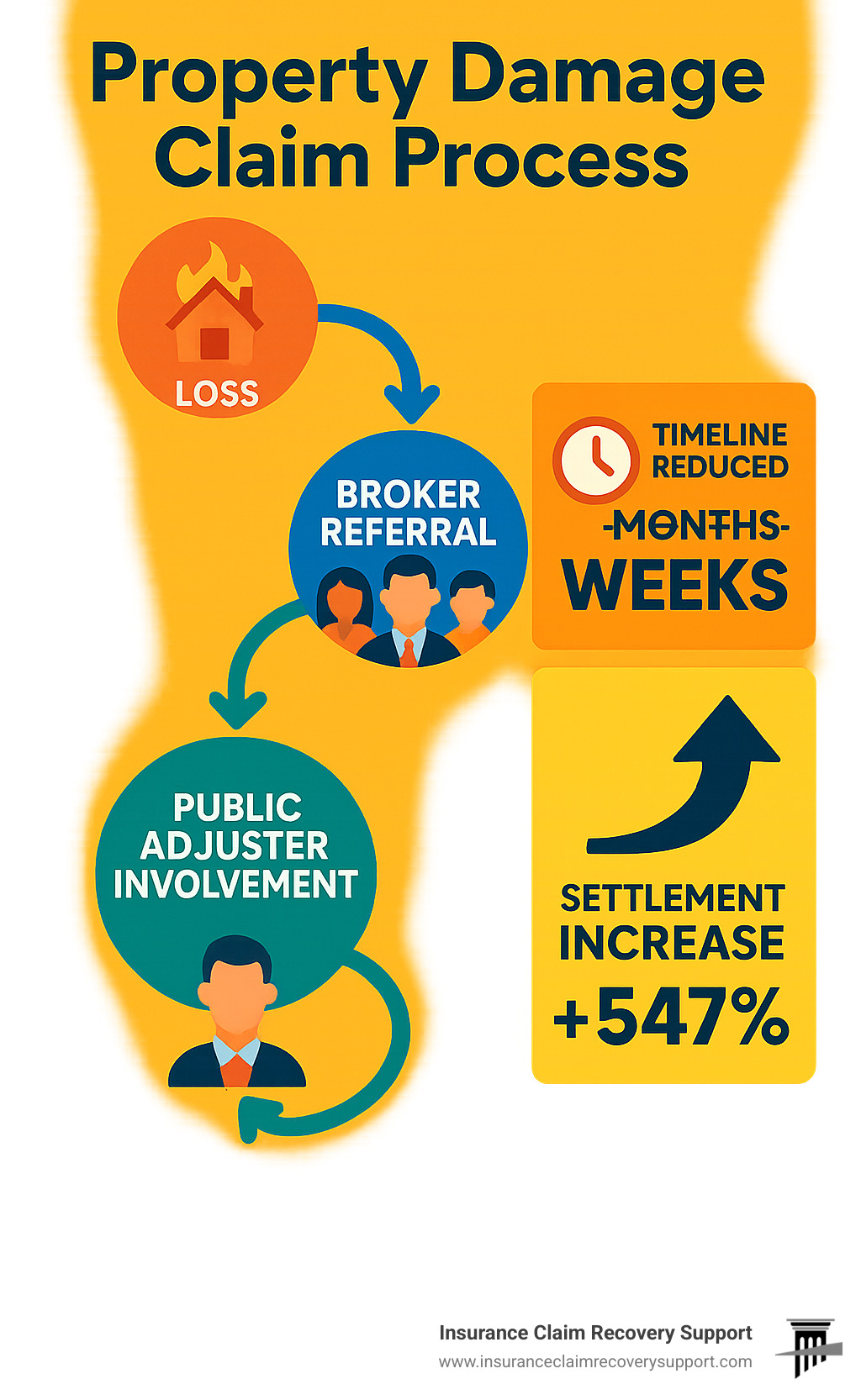 Property Damage Claim Process

LOSS

BROKER REFERRAL

PUBLIC ADJUSTER INVOLVEMENT

TIMELINE REDUCED

MONTHS

WEEKS

SETTLEMENT INCREASE

+547%

Insurance Claim Recovery Support
www.insuranceclaimrecoverysupport.com