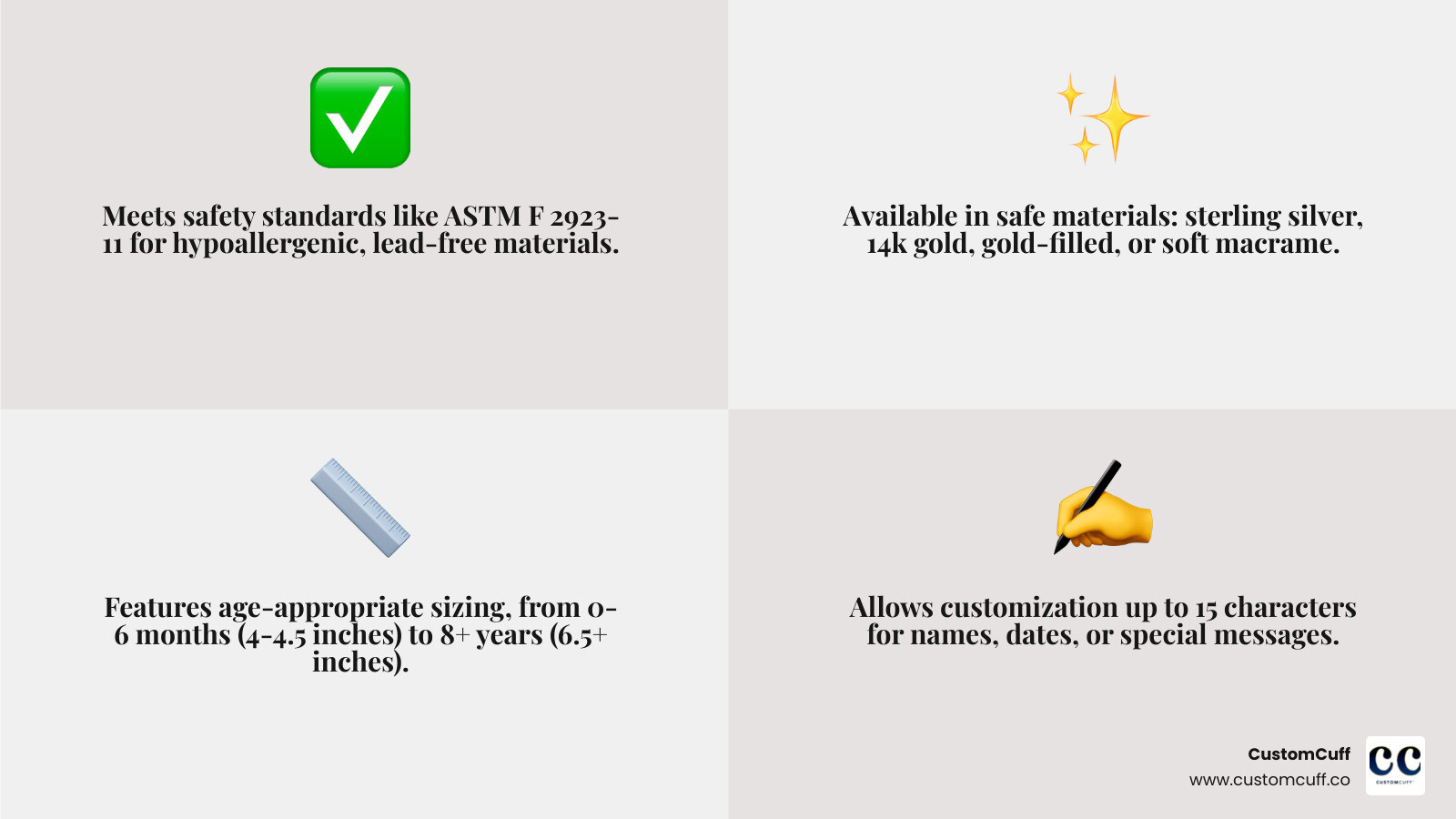 Meets safety standards like ASTM F 2923-11 for hypoallergenic, lead-free materials.

Available in safe materials: sterling silver, 14k gold, gold-filled, or soft macrame.

Features age-appropriate sizing, from 0-6 months (4-4.5 inches) to 8+ years (6.5+ inches).

Allows customization up to 15 characters for names, dates, or special messages.

CustomCuff
www.customcuff.co

CC
CUSTOMCUFF