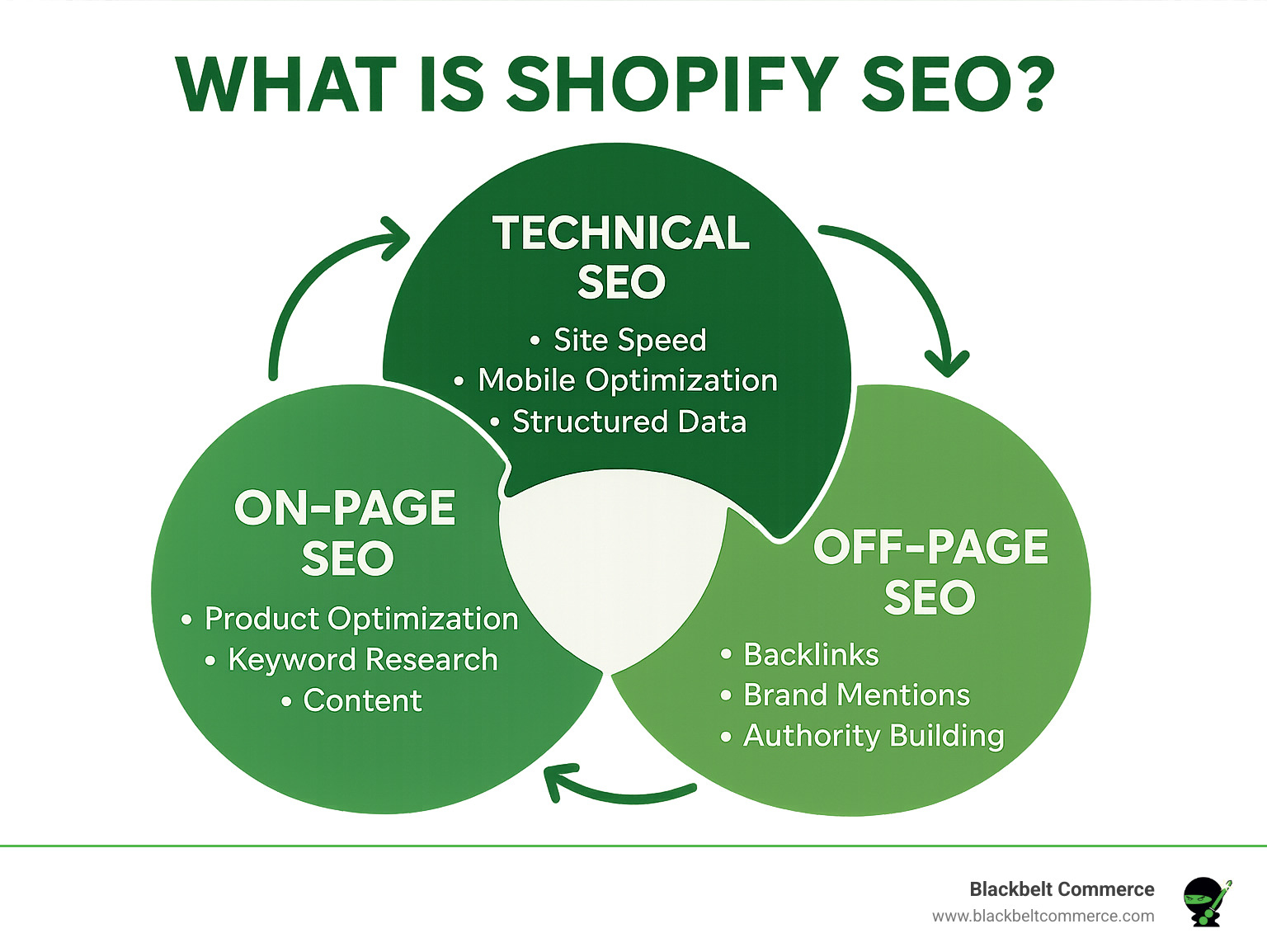 WHAT IS SHOPIFY SEO?

TECHNICAL SEO

• Site Speed
• Mobile Optimization
• Structured Data

ON-PAGE SEO

• Product Optimization
• Keyword Research
• Content

OFF-PAGE SEO

• Backlinks
• Brand Mentions
• Authority Building

Blackbelt Commerce
www.blackbeltcommerce.com