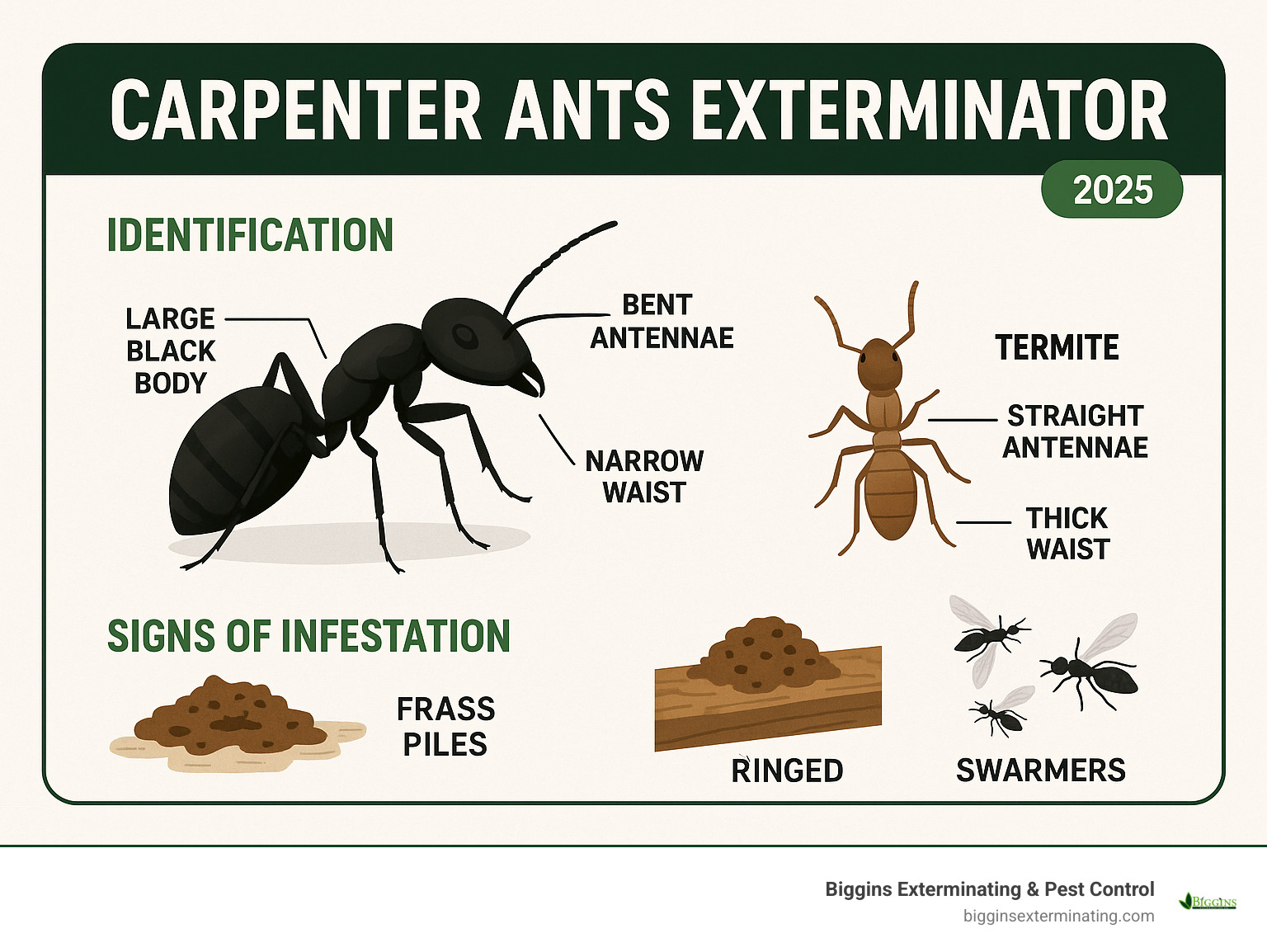 CARPENTER ANTS EXTERMINATOR

2025

IDENTIFICATION

LARGE BLACK BODY

BENT ANTENNAE

NARROW WAIST

TERMITE

STRAIGHT ANTENNAE

THICK WAIST

SIGNS OF INFESTATION

FRASS PILES

RINGED

SWARMERS

Biggins Exterminating & Pest Control
bigginsexterminating.com

BIGGINS