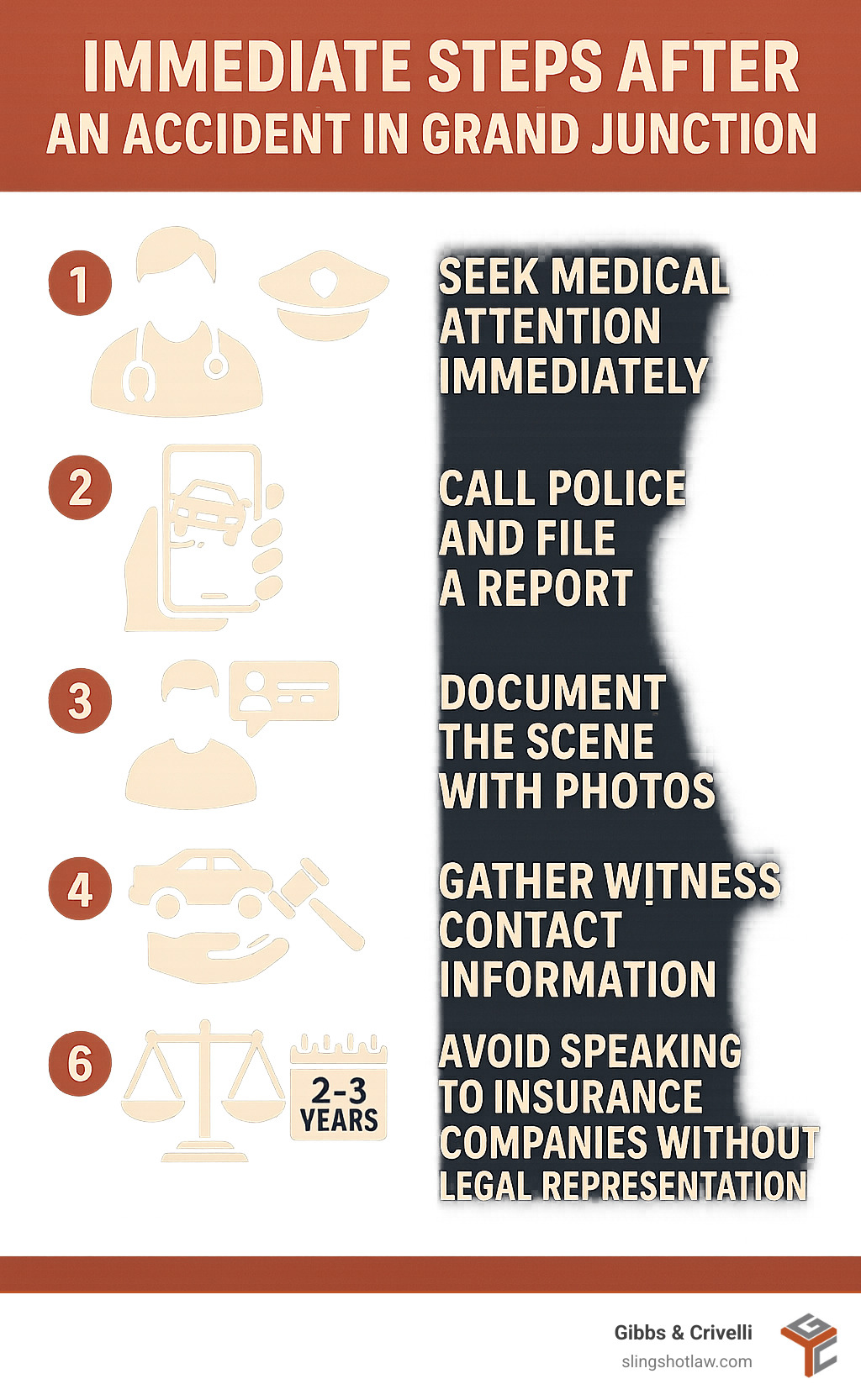 IMMEDIATE STEPS AFTER AN ACCIDENT IN GRAND JUNCTION

1

SEEK MEDICAL ATTENTION IMMEDIATELY

2

CALL POLICE AND FILE A REPORT

3

DOCUMENT THE SCENE WITH PHOTOS

4

GATHER WITNESS CONTACT INFORMATION

6

2-3 YEARS

AVOID SPEAKING TO INSURANCE COMPANIES WITHOUT LEGAL REPRESENTATION

Gibbs & Crivelli
slingshotlaw.com