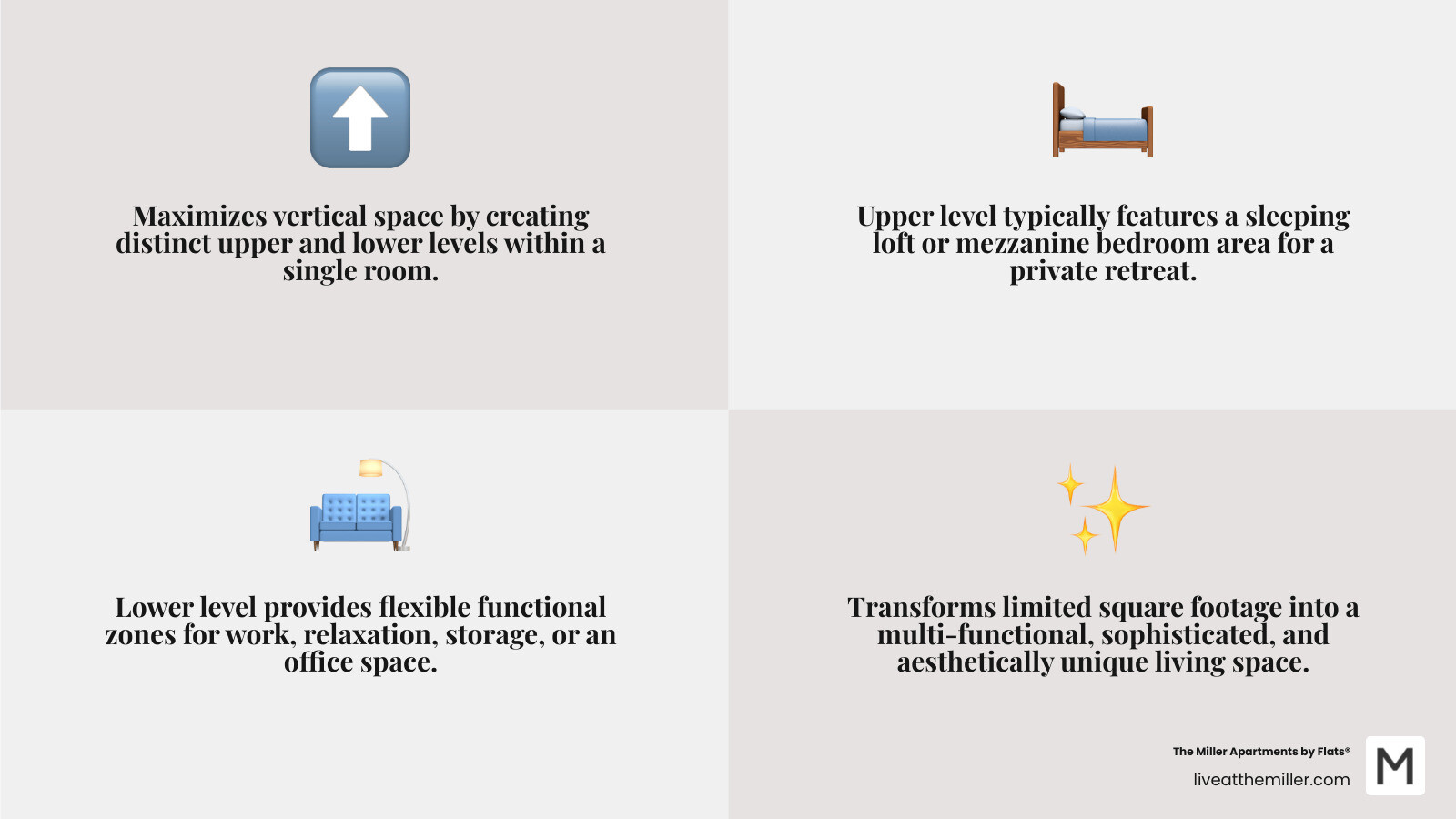 Maximizes vertical space by creating distinct upper and lower levels within a single room.

Upper level typically features a sleeping loft or mezzanine bedroom area for a private retreat.

Lower level provides flexible functional zones for work, relaxation, storage, or an office space.

Transforms limited square footage into a multi-functional, sophisticated, and aesthetically unique living space.

The Miller Apartments by Flats®
liveatthemiller.com

M