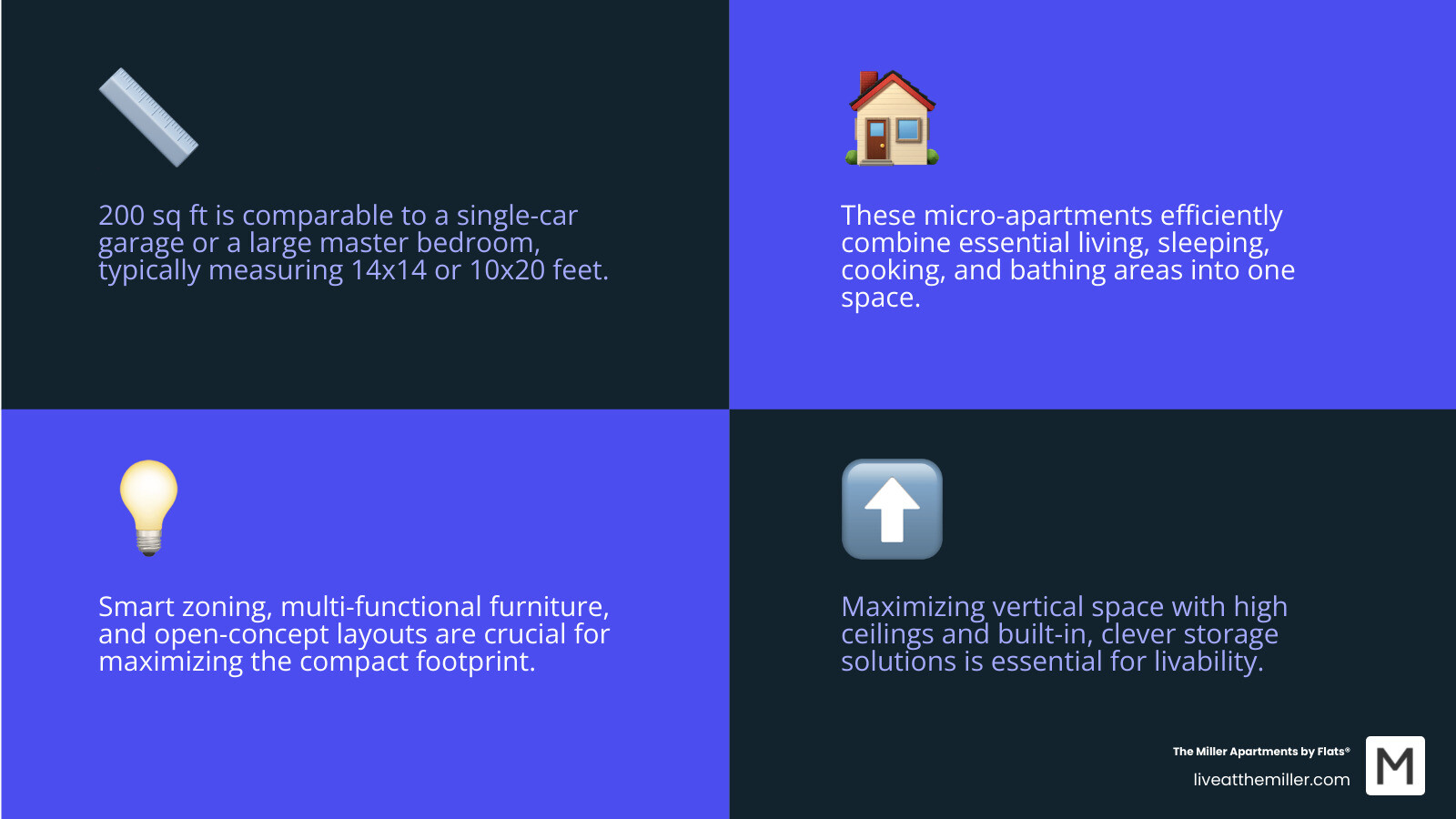 200 sq ft is comparable to a single-car garage or a large master bedroom, typically measuring 14x14 or 10x20 feet.

These micro-apartments efficiently combine essential living, sleeping, cooking, and bathing areas into one space.

Smart zoning, multi-functional furniture, and open-concept layouts are crucial for maximizing the compact footprint.

Maximizing vertical space with high ceilings and built-in, clever storage solutions is essential for livability.

The Miller Apartments by Flats®

liveatthemiller.com

M