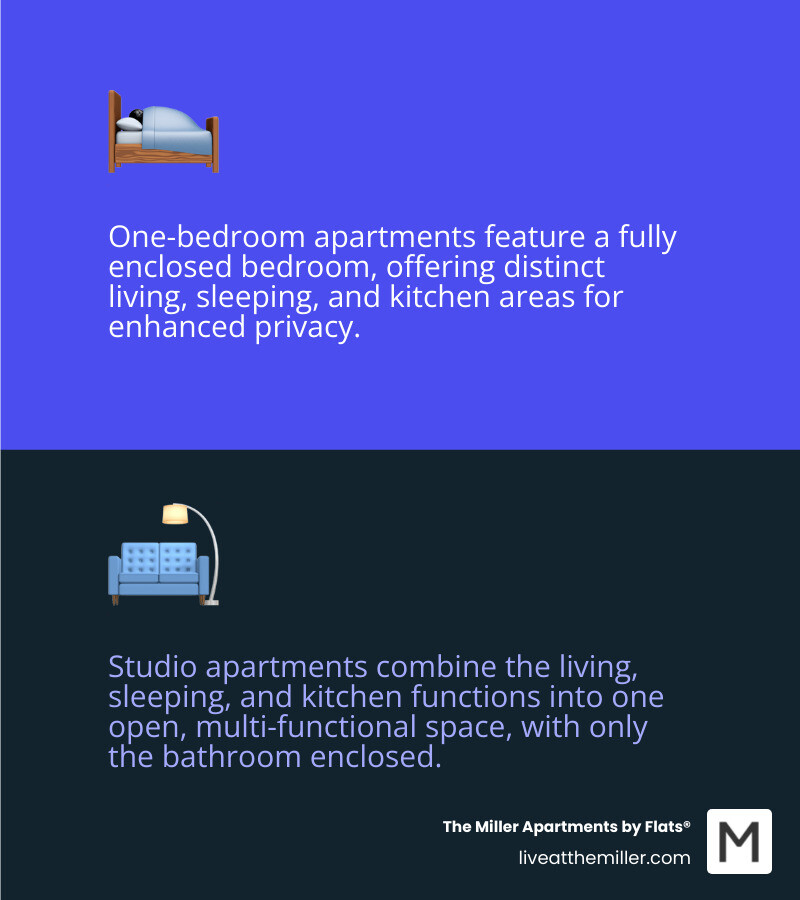 One-bedroom apartments feature a fully enclosed bedroom, offering distinct living, sleeping, and kitchen areas for enhanced privacy.

Studio apartments combine the living, sleeping, and kitchen functions into one open, multi-functional space, with only the bathroom enclosed.

The Miller Apartments by Flats®
liveatthemiller.com

M