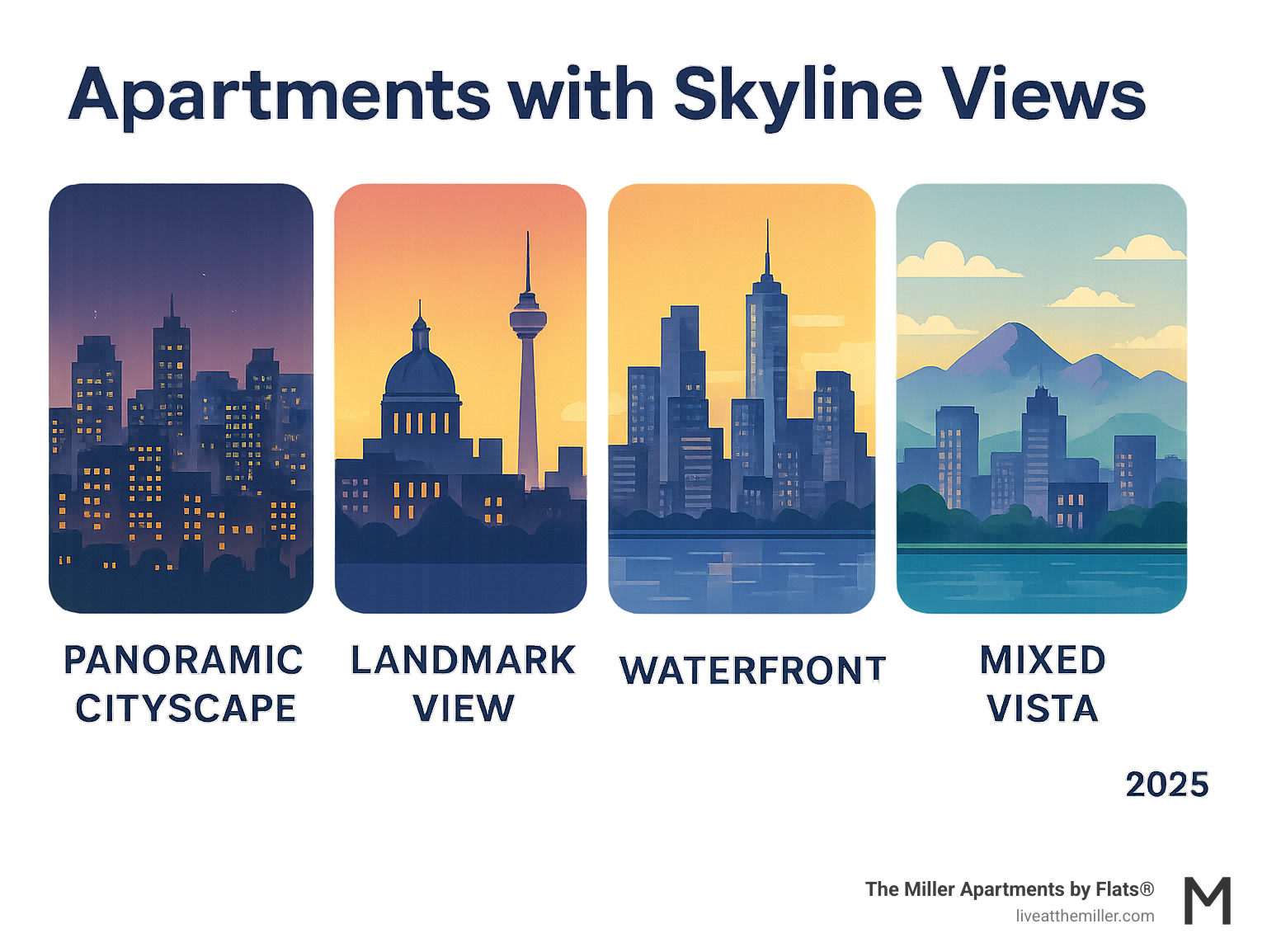 Apartments with Skyline Views

PANORAMIC CITYSCAPE

LANDMARK VIEW

WATERFRONT

MIXED VISTA

2025

The Miller Apartments by Flats®
liveatthemiller.com

M