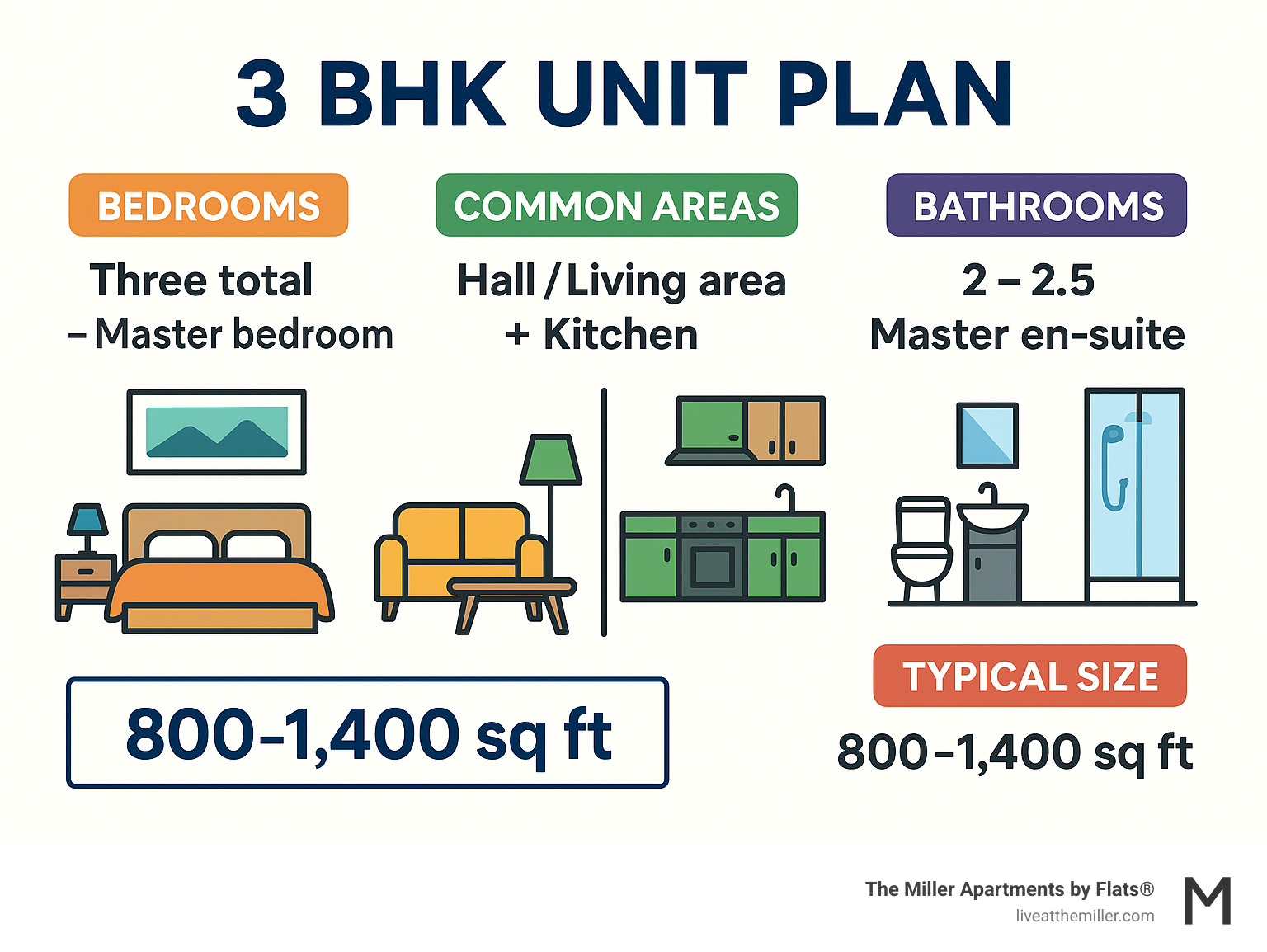 3 BHK UNIT PLAN

BEDROOMS

Three total
– Master bedroom

COMMON AREAS

Hall / Living area
+ Kitchen

BATHROOMS

2 – 2.5
Master en-suite

800–1,400 sq ft

TYPICAL SIZE

800–1,400 sq ft

The Miller Apartments by Flats®
liveatthemiller.com

M