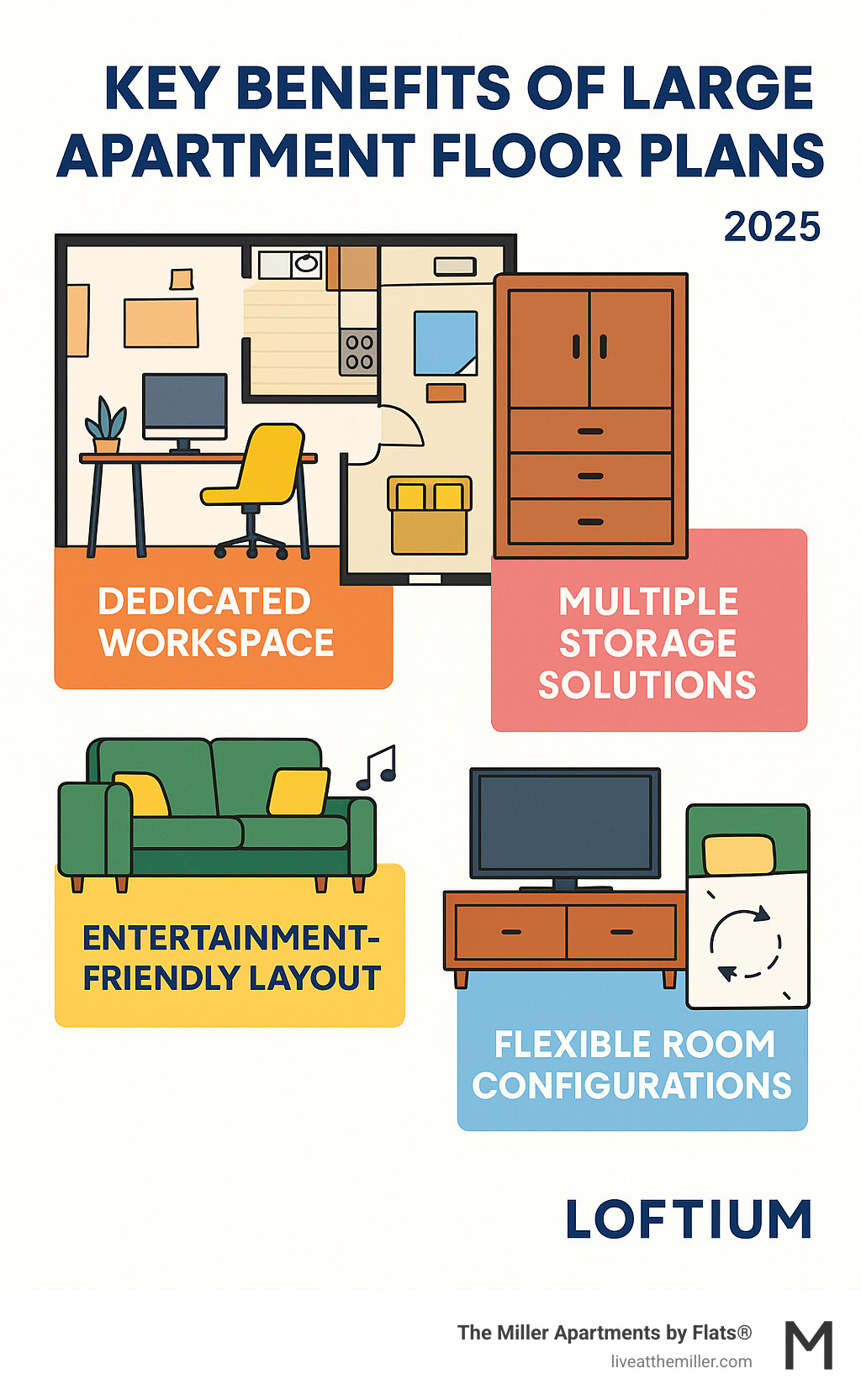 KEY BENEFITS OF LARGE APARTMENT FLOOR PLANS

2025

DEDICATED WORKSPACE

MULTIPLE STORAGE SOLUTIONS

ENTERTAINMENT-FRIENDLY LAYOUT

FLEXIBLE ROOM CONFIGURATIONS

LOFTIUM

The Miller Apartments by Flats®
liveatthemiller.com

M