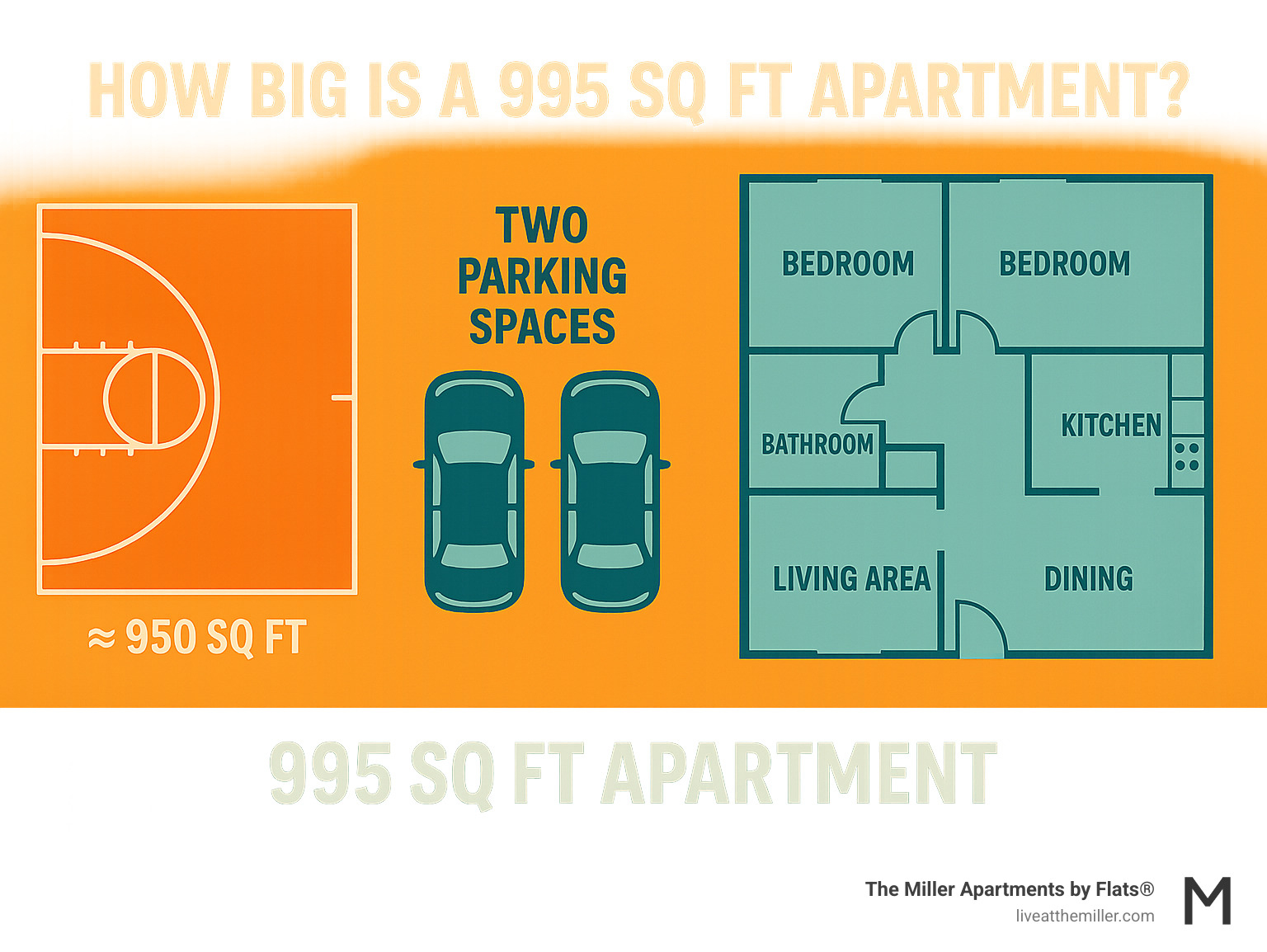 HOW BIG IS A 995 SQ FT APARTMENT?

≈ 950 SQ FT

TWO PARKING SPACES

BEDROOM

BEDROOM

BATHROOM

KITCHEN

LIVING AREA

DINING

995 SQ FT APARTMENT

The Miller Apartments by Flats®
liveatthemiller.com

M