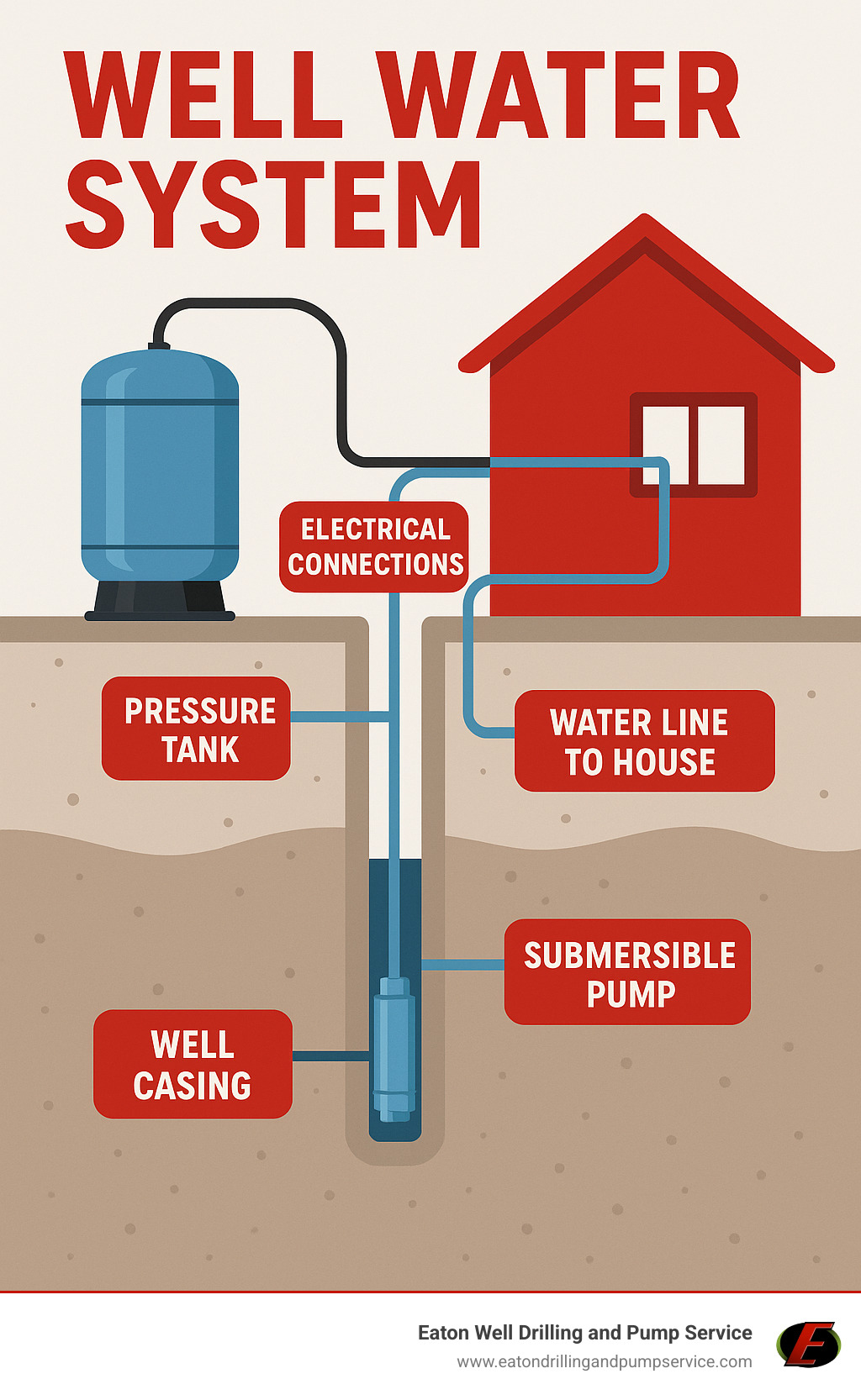 WELL WATER SYSTEM

ELECTRICAL CONNECTIONS

PRESSURE TANK

WATER LINE TO HOUSE

SUBMERSIBLE PUMP

WELL CASING

Eaton Well Drilling and Pump Service
www.eatondrillingandpumpservice.com

E