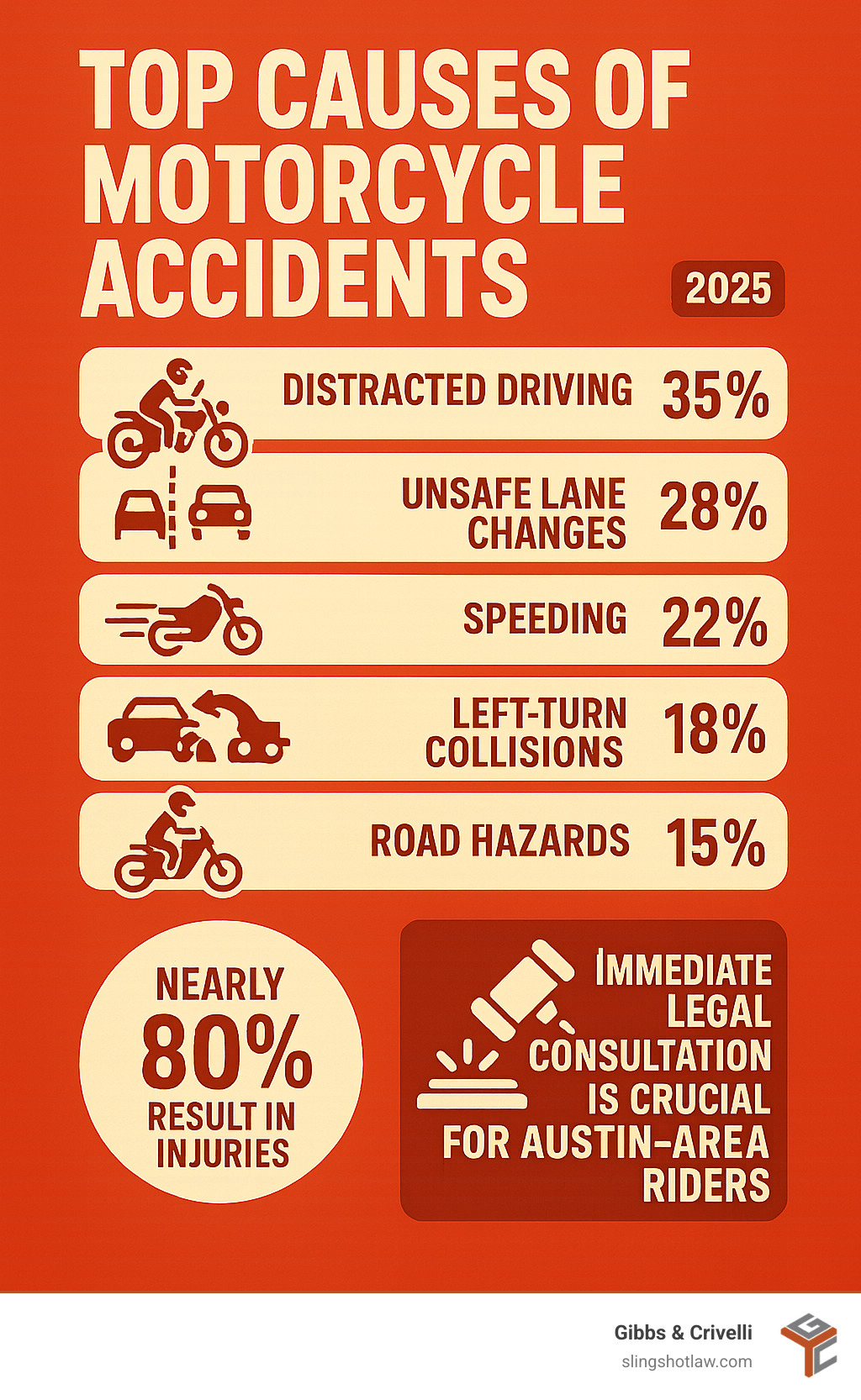 TOP CAUSES OF MOTORCYCLE ACCIDENTS

2025

DISTRACTED DRIVING 35%

UNSAFE LANE CHANGES 28%

SPEEDING 22%

LEFT-TURN COLLISIONS 18%

ROAD HAZARDS 15%

NEARLY 80% RESULT IN INJURIES

IMMEDIATE LEGAL CONSULTATION IS CRUCIAL FOR AUSTIN-AREA RIDERS

Gibbs & Crivelli
slingshotlaw.com