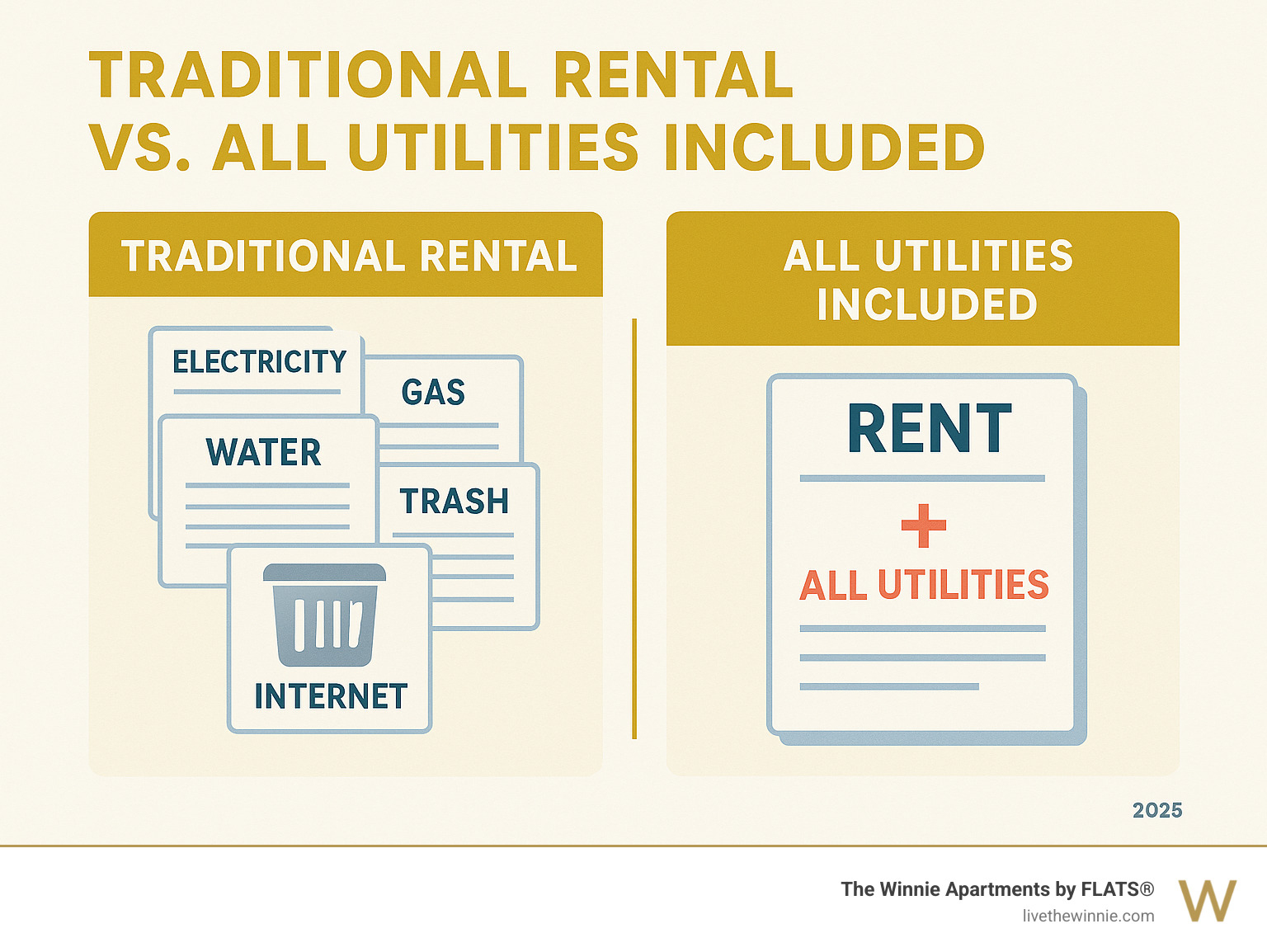 TRADITIONAL RENTAL VS. ALL UTILITIES INCLUDED

TRADITIONAL RENTAL

ELECTRICITY

GAS

WATER

TRASH

INTERNET

ALL UTILITIES INCLUDED

RENT

+

ALL UTILITIES

2025

The Winnie Apartments by FLATS®
livethewinnie.com

W