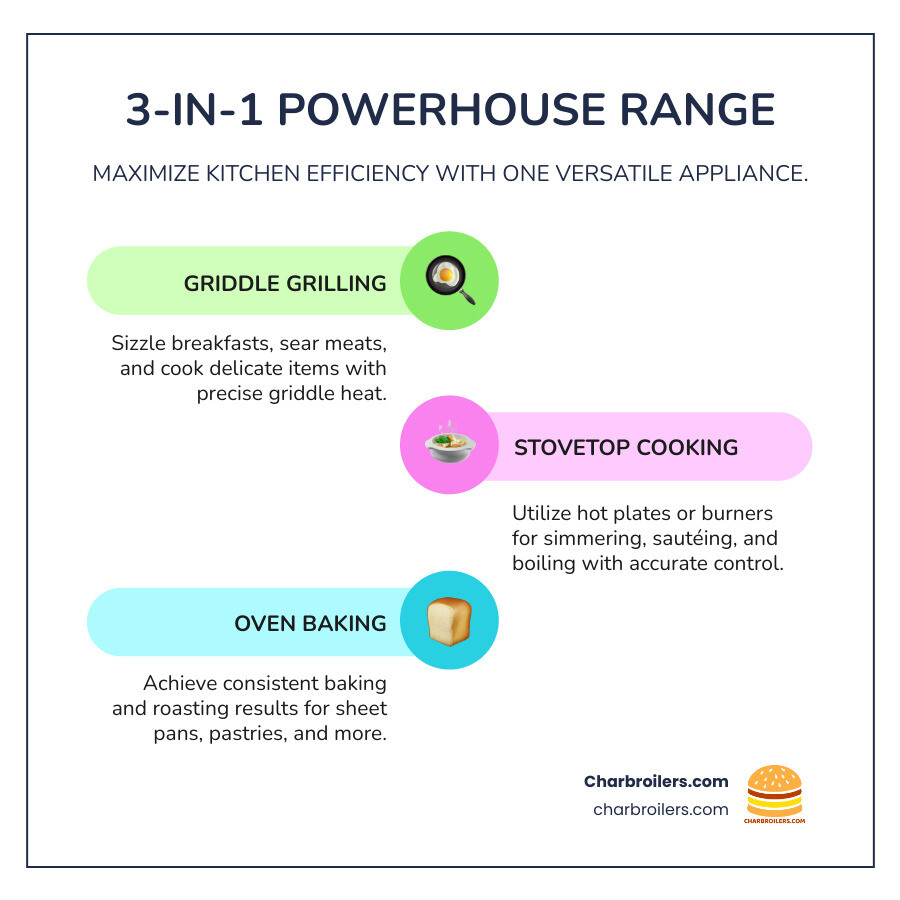 3-IN-1 POWERHOUSE RANGE

MAXIMIZE KITCHEN EFFICIENCY WITH ONE VERSATILE APPLIANCE.

GRIDDLE GRILLING

Sizzle breakfasts, sear meats, and cook delicate items with precise griddle heat.

STOVETOP COOKING

Utilize hot plates or burners for simmering, sautéing, and boiling with accurate control.

OVEN BAKING

Achieve consistent baking and roasting results for sheet pans, pastries, and more.

Charbroilers.com
charbroilers.com
CHARBROILERS.COM