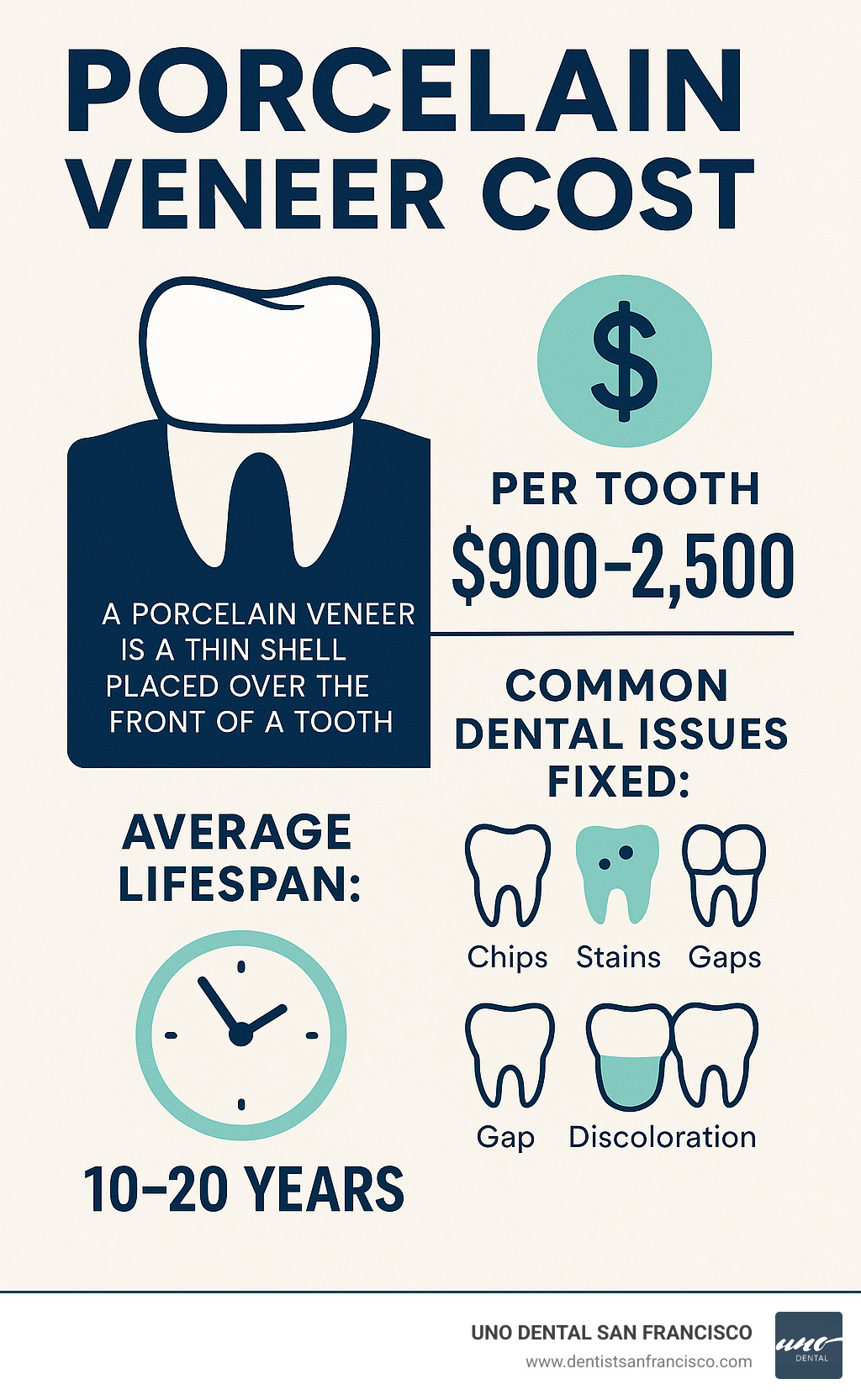 PORCELAIN VENEER COST

A PORCELAIN VENEER IS A THIN SHELL PLACED OVER THE FRONT OF A TOOTH

$

PER TOOTH
$900–2,500

COMMON DENTAL ISSUES FIXED:

Chips
Stains
Gaps
Gap
Discoloration

AVERAGE LIFESPAN:

10–20 YEARS

UNO DENTAL SAN FRANCISCO
www.dentistsanfrancisco.com

uno
DENTAL