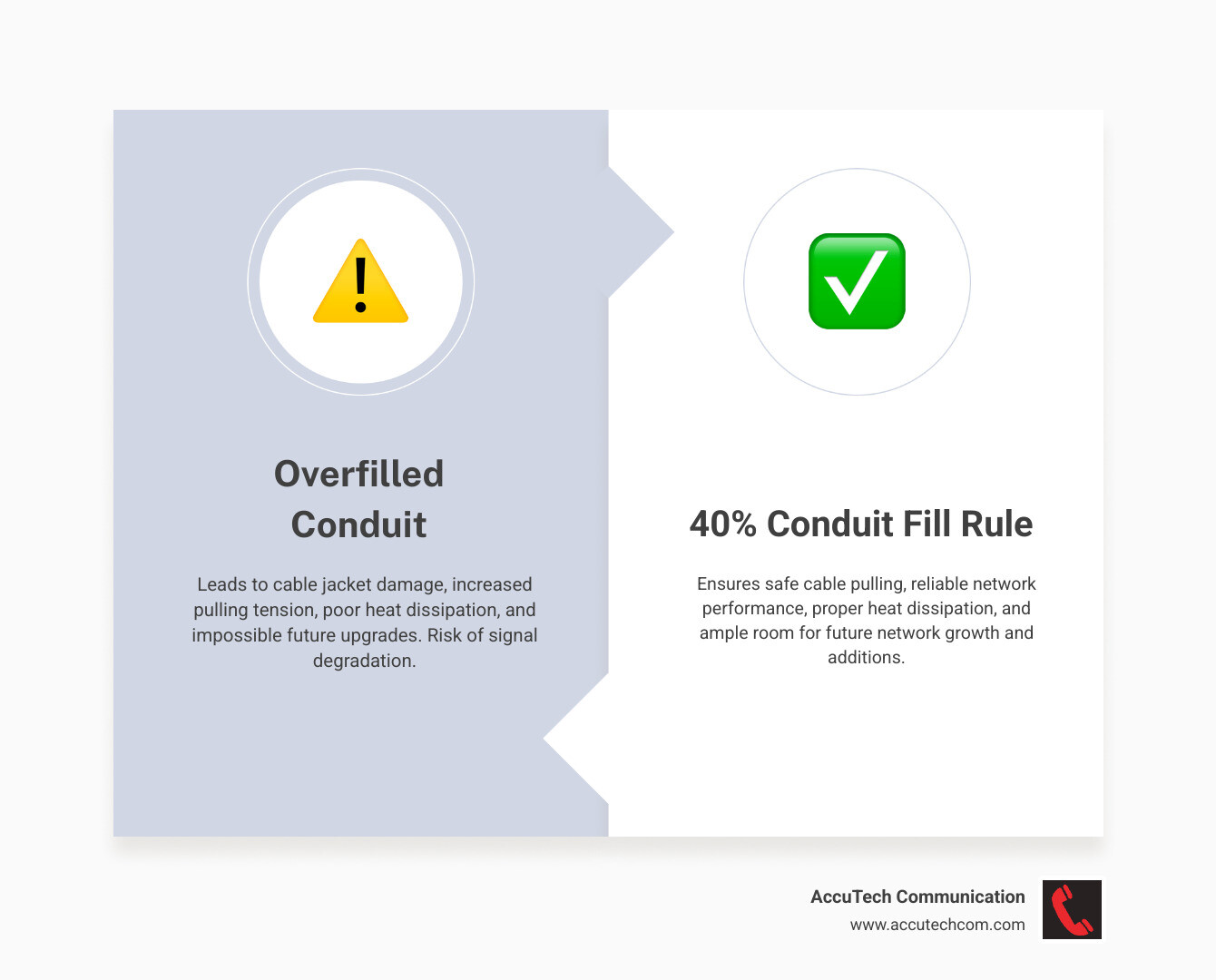 Overfilled Conduit

Leads to cable jacket damage, increased pulling tension, poor heat dissipation, and impossible future upgrades. Risk of signal degradation.

40% Conduit Fill Rule

Ensures safe cable pulling, reliable network performance, proper heat dissipation, and ample room for future network growth and additions.

AccuTech Communication
www.accutechcom.com