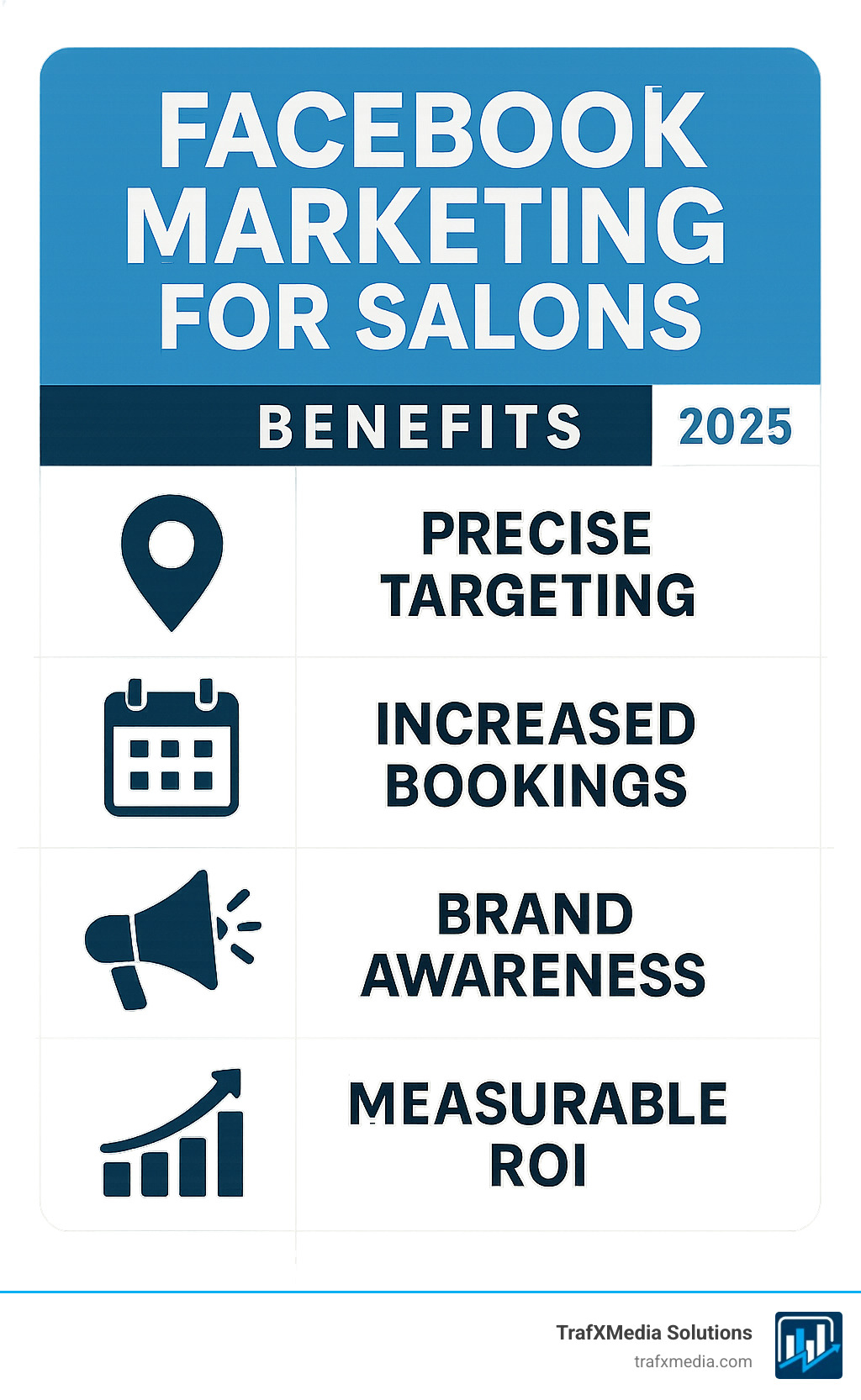 FACEBOOK MARKETING FOR SALONS

BENEFITS 2025

PRECISE TARGETING

INCREASED BOOKINGS

BRAND AWARENESS

MEASURABLE ROI

TrafXMedia Solutions
trafxmedia.com