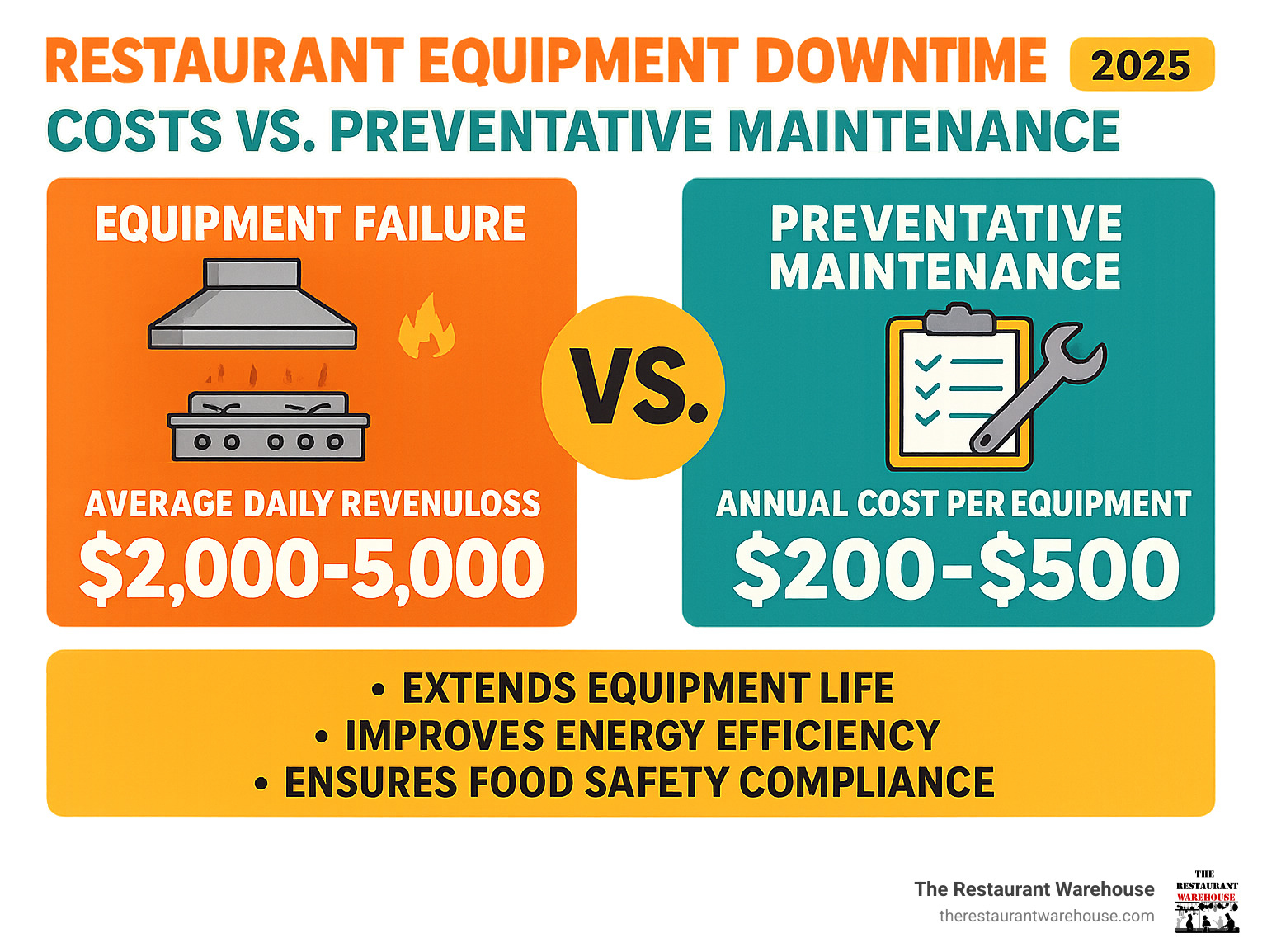 RESTAURANT EQUIPMENT DOWNTIME 2025
COSTS VS. PREVENTATIVE MAINTENANCE

EQUIPMENT FAILURE

AVERAGE DAILY REVENULOSS
$2,000-5,000

VS.

PREVENTATIVE MAINTENANCE

ANNUAL COST PER EQUIPMENT
$200-$500

• EXTENDS EQUIPMENT LIFE
• IMPROVES ENERGY EFFICIENCY
• ENSURES FOOD SAFETY COMPLIANCE

The Restaurant Warehouse
therestaurantwarehouse.com

THE RESTAURANT WAREHOUSE