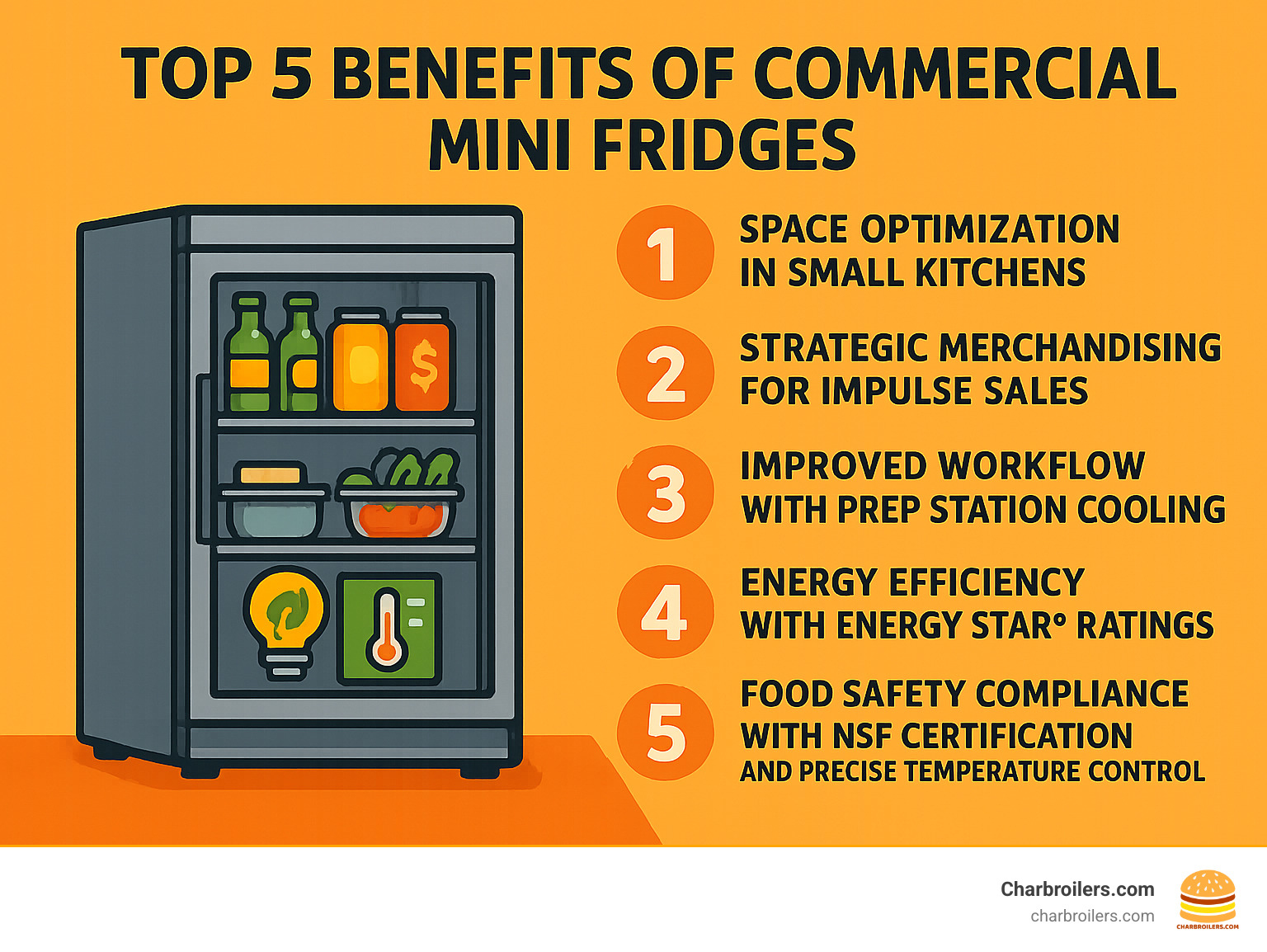 TOP 5 BENEFITS OF COMMERCIAL MINI FRIDGES

$

1 SPACE OPTIMIZATION IN SMALL KITCHENS

2 STRATEGIC MERCHANDISING FOR IMPULSE SALES

3 IMPROVED WORKFLOW WITH PREP STATION COOLING

4 ENERGY EFFICIENCY WITH ENERGY STAR° RATINGS

5 FOOD SAFETY COMPLIANCE WITH NSF CERTIFICATION AND PRECISE TEMPERATURE CONTROL

Charbroilers.com
charbroilers.com
CHARBROILERS.COM