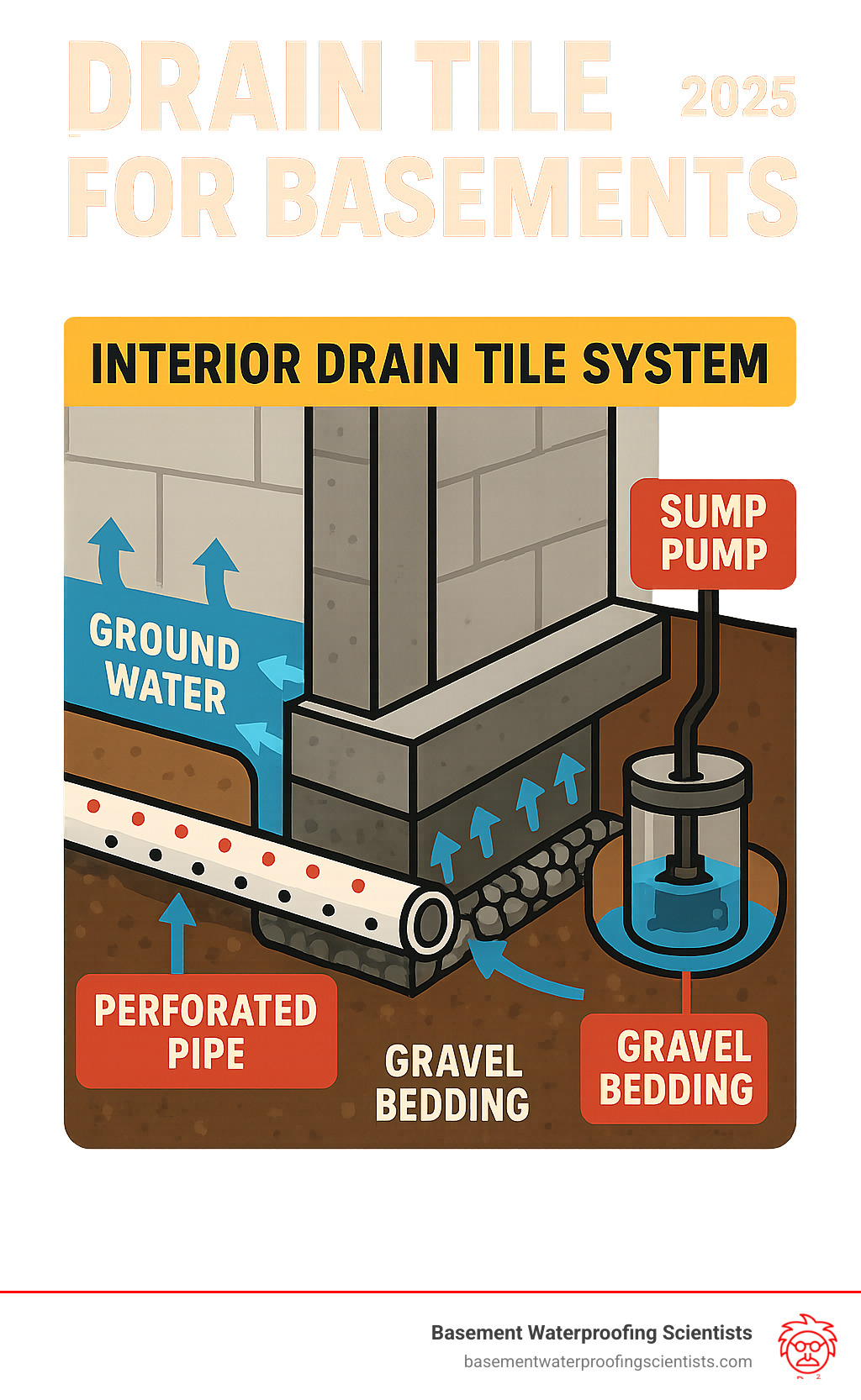 DRAIN TILE 2025
FOR BASEMENTS

INTERIOR DRAIN TILE SYSTEM

SUMP PUMP

GROUND WATER

PERFORATED PIPE

GRAVEL BEDDING

GRAVEL BEDDING

Basement Waterproofing Scientists
basementwaterproofingscientists.com