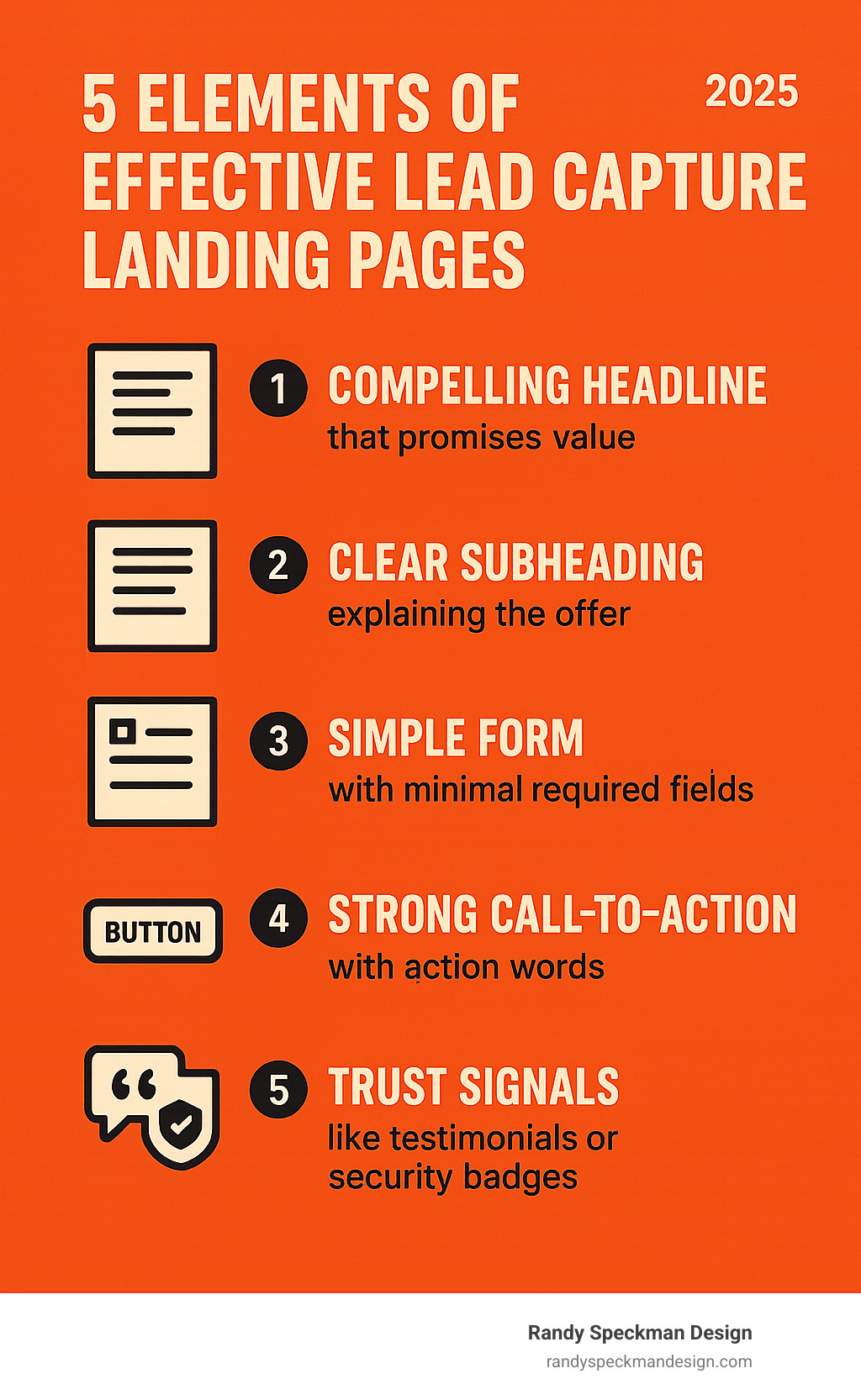 5 ELEMENTS OF EFFECTIVE LEAD CAPTURE LANDING PAGES

2025

1 COMPELLING HEADLINE
that promises value

2 CLEAR SUBHEADING
explaining the offer

3 SIMPLE FORM
with minimal required fields

BUTTON

4 STRONG CALL-TO-ACTION
with action words

5 TRUST SIGNALS
like testimonials or security badges

Randy Speckman Design
randyspeckmandesign.com