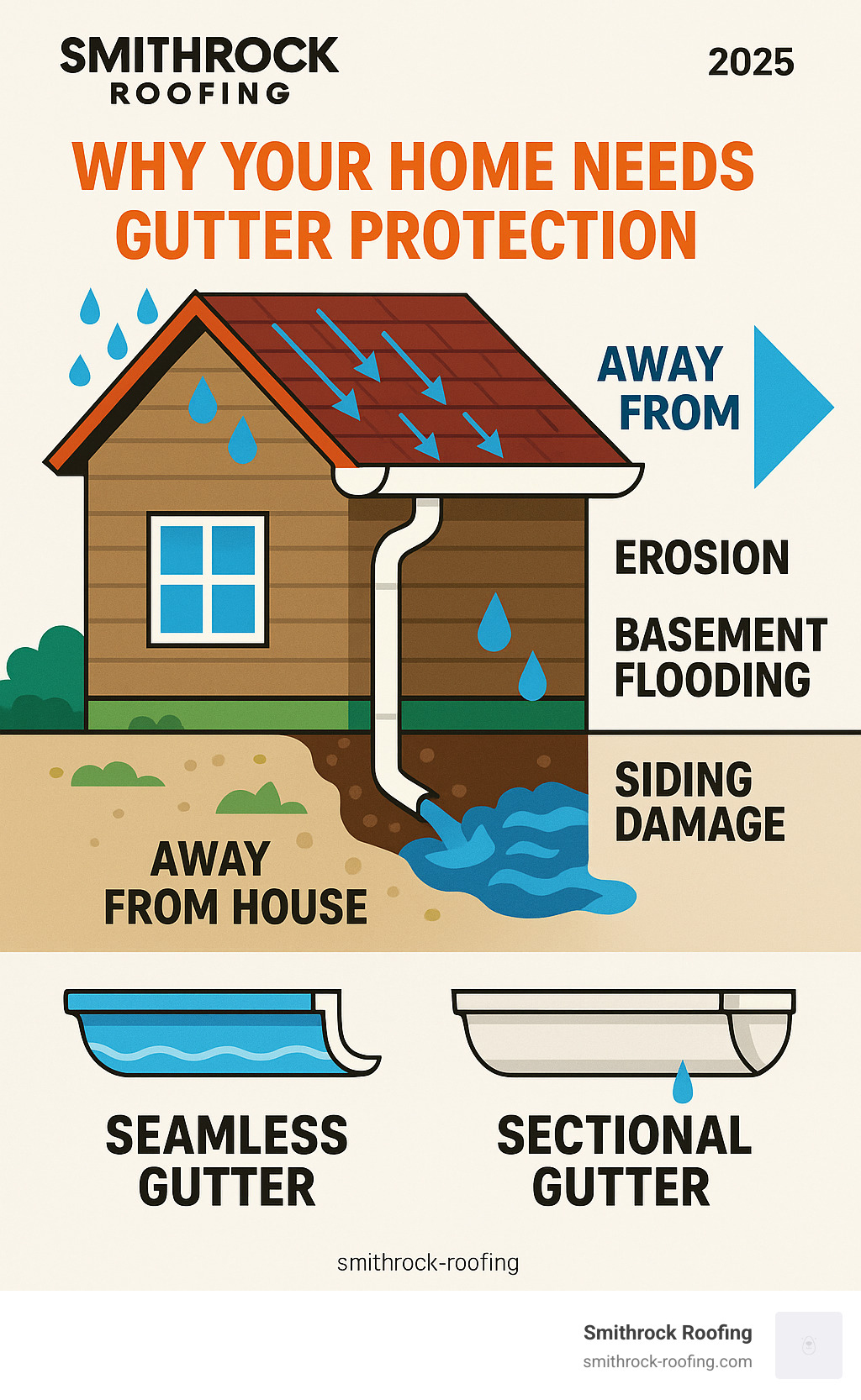 SMITHROCK
ROOFING

2025

WHY YOUR HOME NEEDS GUTTER PROTECTION

AWAY FROM

EROSION

BASEMENT FLOODING

SIDING DAMAGE

AWAY FROM HOUSE

SEAMLESS GUTTER

SECTIONAL GUTTER

smithrock-roofing

Smithrock Roofing
smithrock-roofing.com