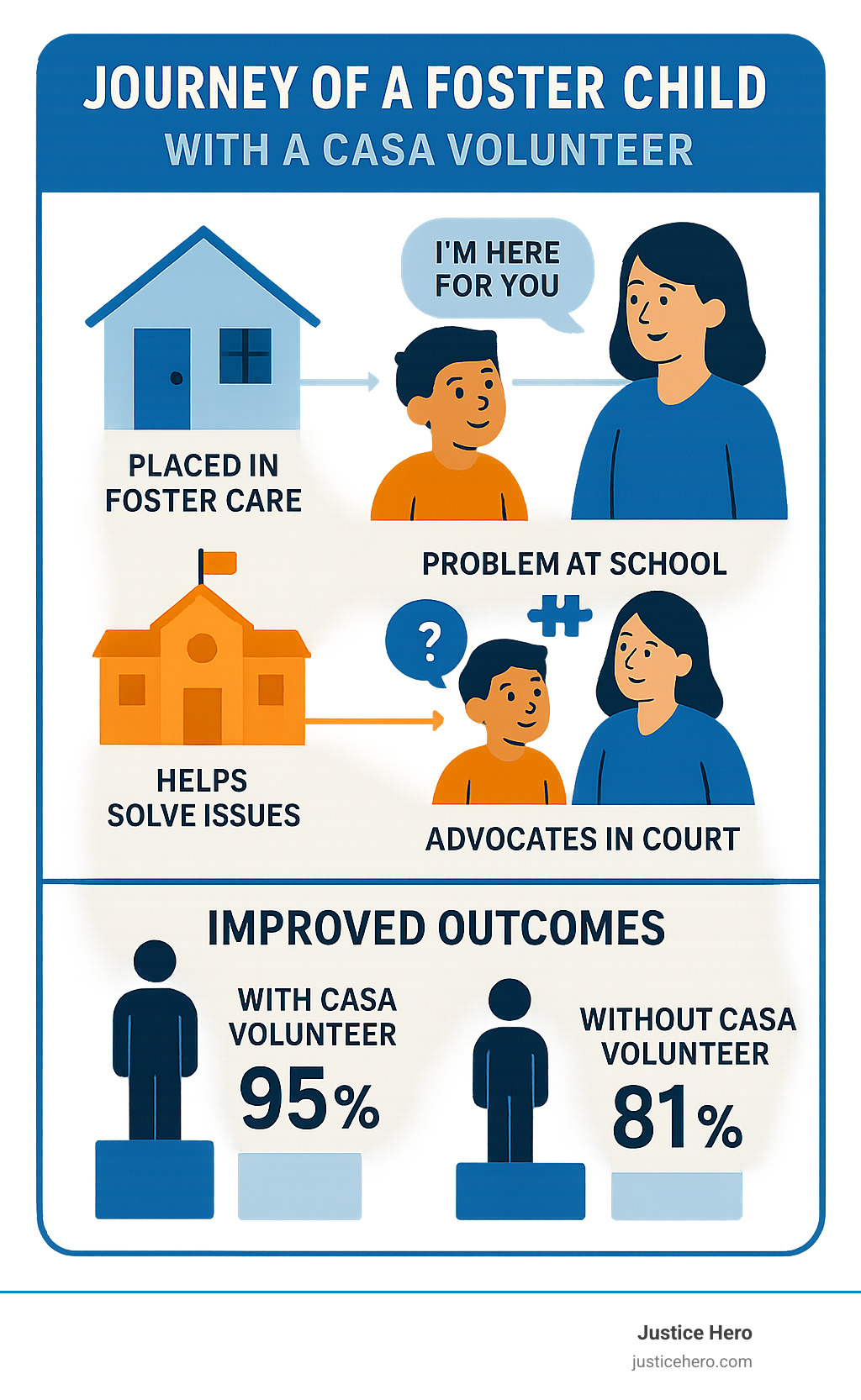 JOURNEY OF A FOSTER CHILD
WITH A CASA VOLUNTEER

I'M HERE FOR YOU

PLACED IN FOSTER CARE

PROBLEM AT SCHOOL

?

HELPS SOLVE ISSUES

ADVOCATES IN COURT

IMPROVED OUTCOMES

WITH CASA VOLUNTEER
95%

WITHOUT CASA VOLUNTEER
81%

Justice Hero
justicehero.com