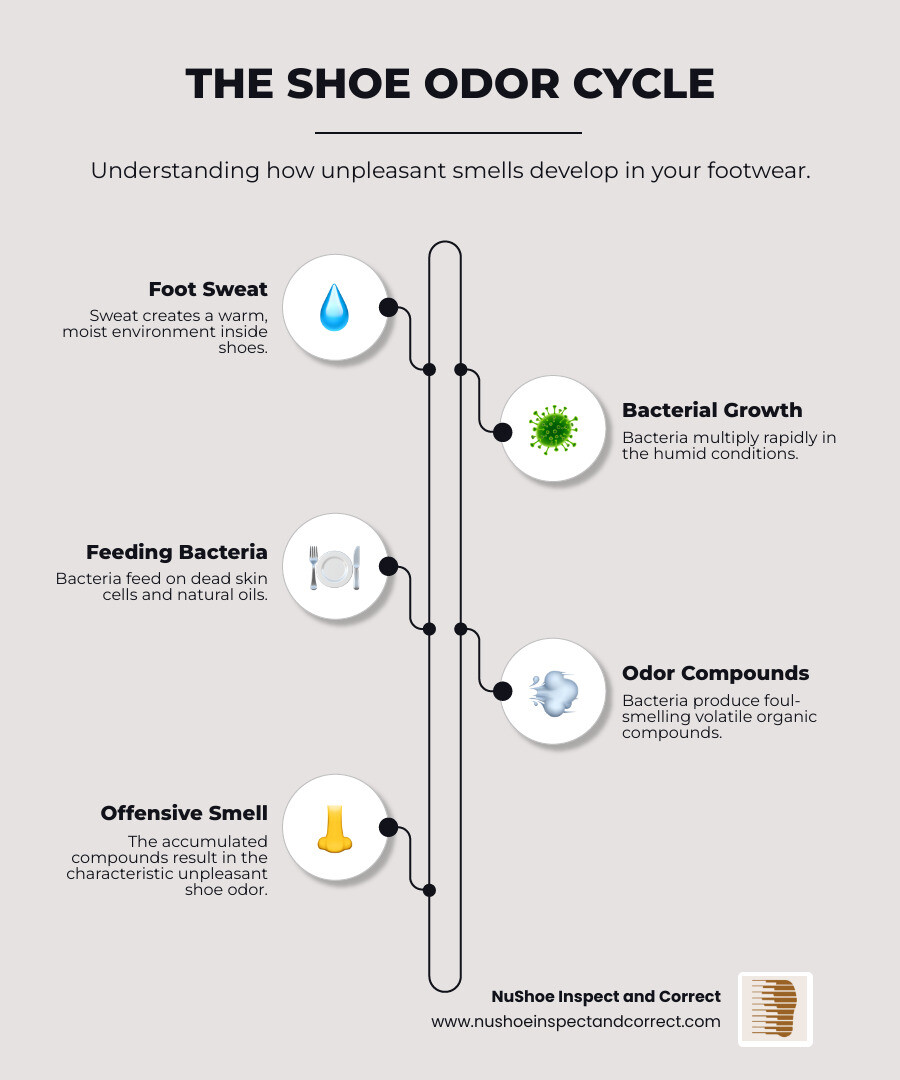 THE SHOE ODOR CYCLE

Understanding how unpleasant smells develop in your footwear.

Foot Sweat
Sweat creates a warm, moist environment inside shoes.

Bacterial Growth
Bacteria multiply rapidly in the humid conditions.

Feeding Bacteria
Bacteria feed on dead skin cells and natural oils.

Odor Compounds
Bacteria produce foul-smelling volatile organic compounds.

Offensive Smell
The accumulated compounds result in the characteristic unpleasant shoe odor.

NuShoe Inspect and Correct
www.nushoeinspectandcorrect.com