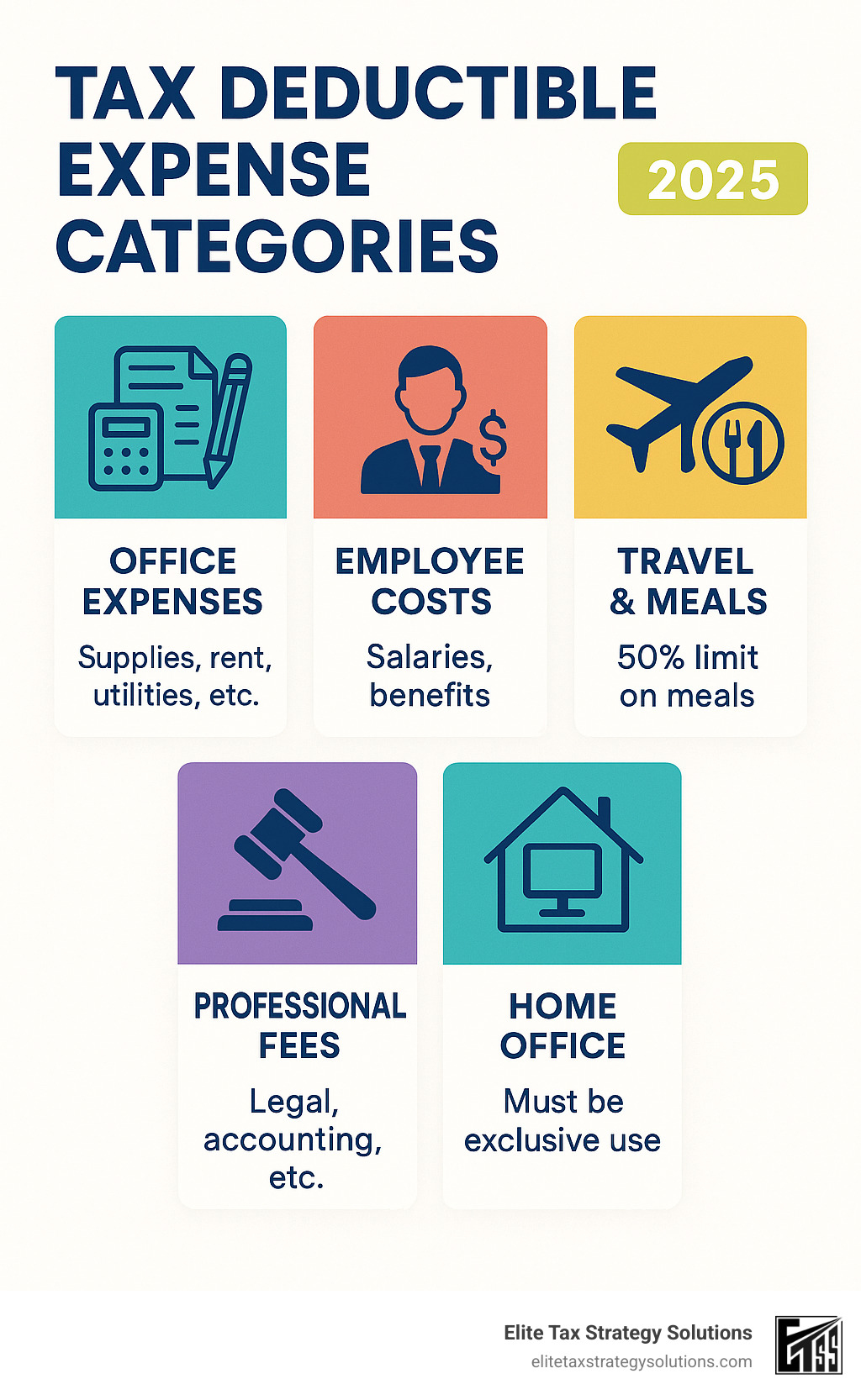 TAX DEDUCTIBLE EXPENSE CATEGORIES

2025

$

OFFICE EXPENSES

Supplies, rent, utilities, etc.

EMPLOYEE COSTS

Salaries, benefits

TRAVEL & MEALS

50% limit on meals

PROFESSIONAL FEES

Legal, accounting, etc.

HOME OFFICE

Must be exclusive use

Elite Tax Strategy Solutions
elitetaxstrategysolutions.com

ETSS