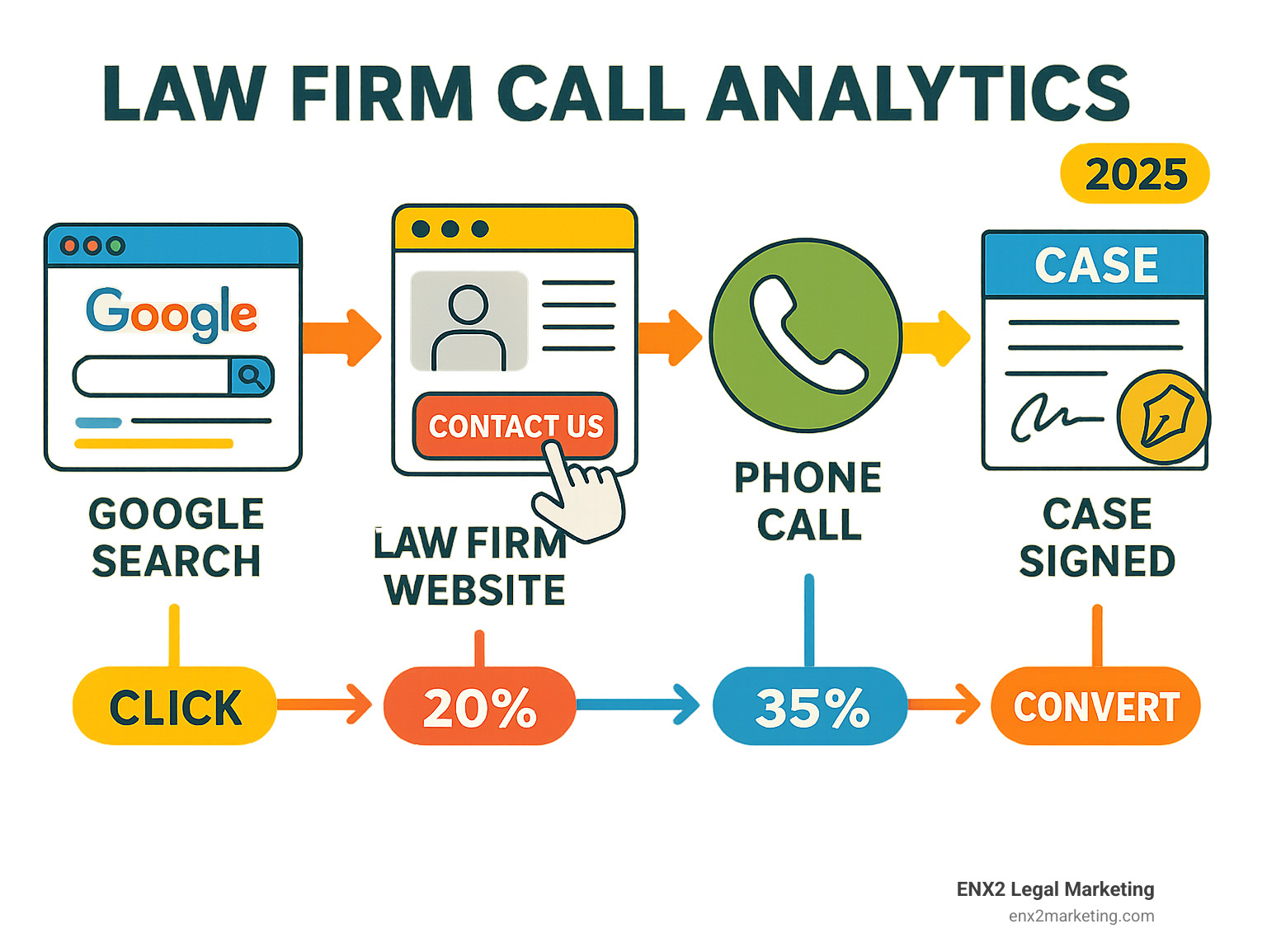 LAW FIRM CALL ANALYTICS

2025

Google

CONTACT US

CASE

GOOGLE SEARCH

LAW FIRM WEBSITE

PHONE CALL

CASE SIGNED

CLICK

20%

35%

CONVERT

ENX2 Legal Marketing
enx2marketing.com