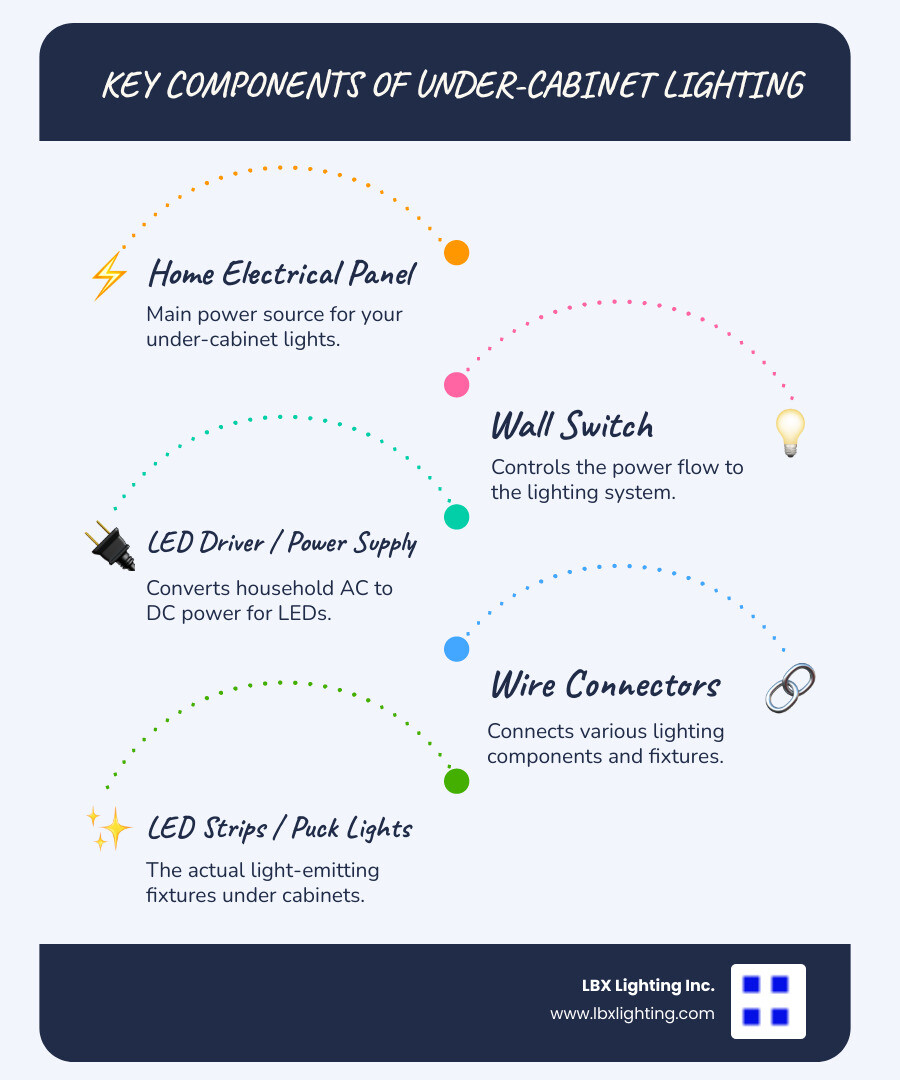 KEY COMPONENTS OF UNDER-CABINET LIGHTING

Home Electrical Panel
Main power source for your under-cabinet lights.

Wall Switch
Controls the power flow to the lighting system.

LED Driver / Power Supply
Converts household AC to DC power for LEDs.

Wire Connectors
Connects various lighting components and fixtures.

LED Strips / Puck Lights
The actual light-emitting fixtures under cabinets.

LBX Lighting Inc.
www.lbxlighting.com