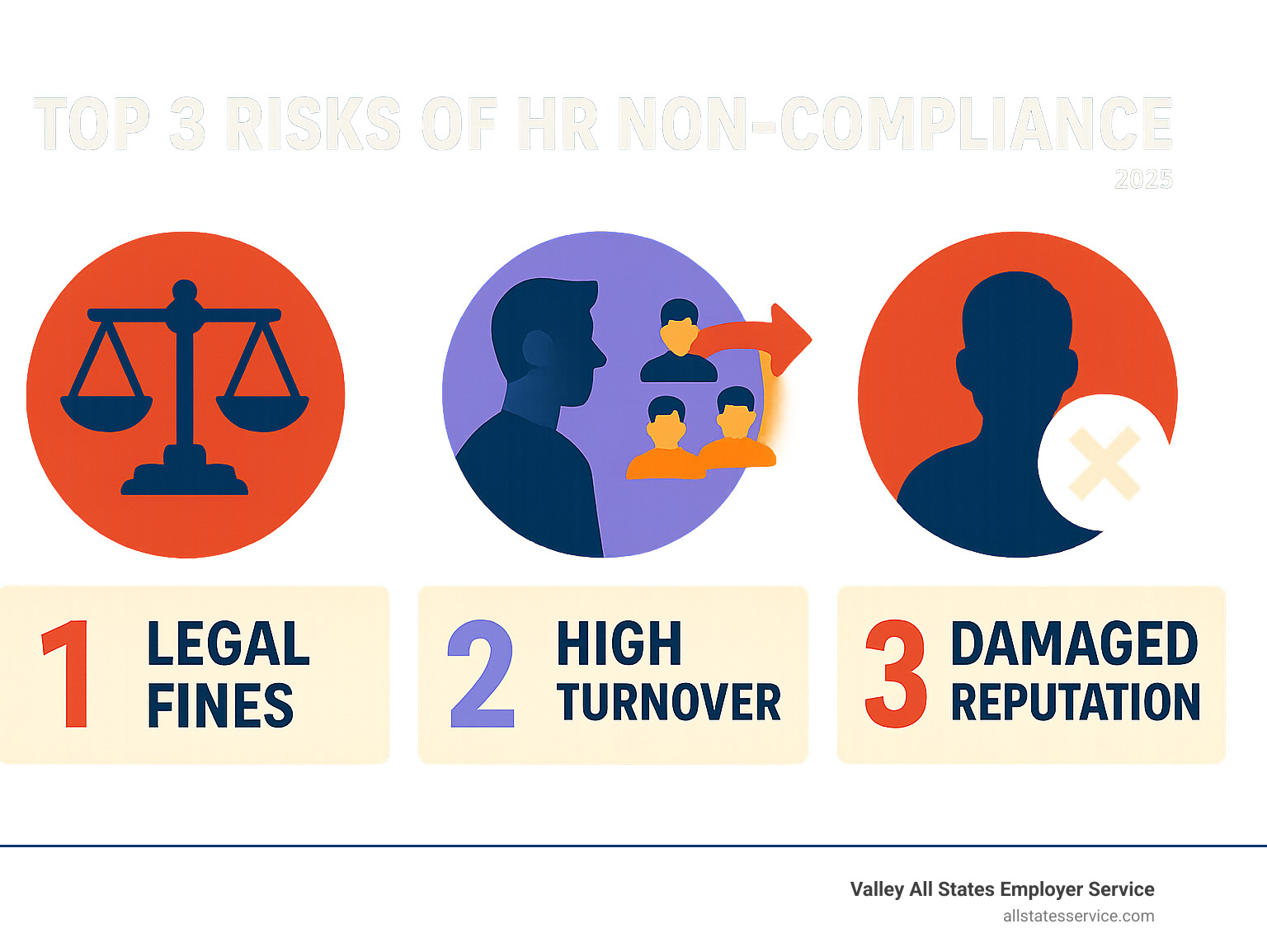 TOP 3 RISKS OF HR NON-COMPLIANCE

2025

1 LEGAL FINES

2 HIGH TURNOVER

3 DAMAGED REPUTATION

Valley All States Employer Service

allstatesservice.com