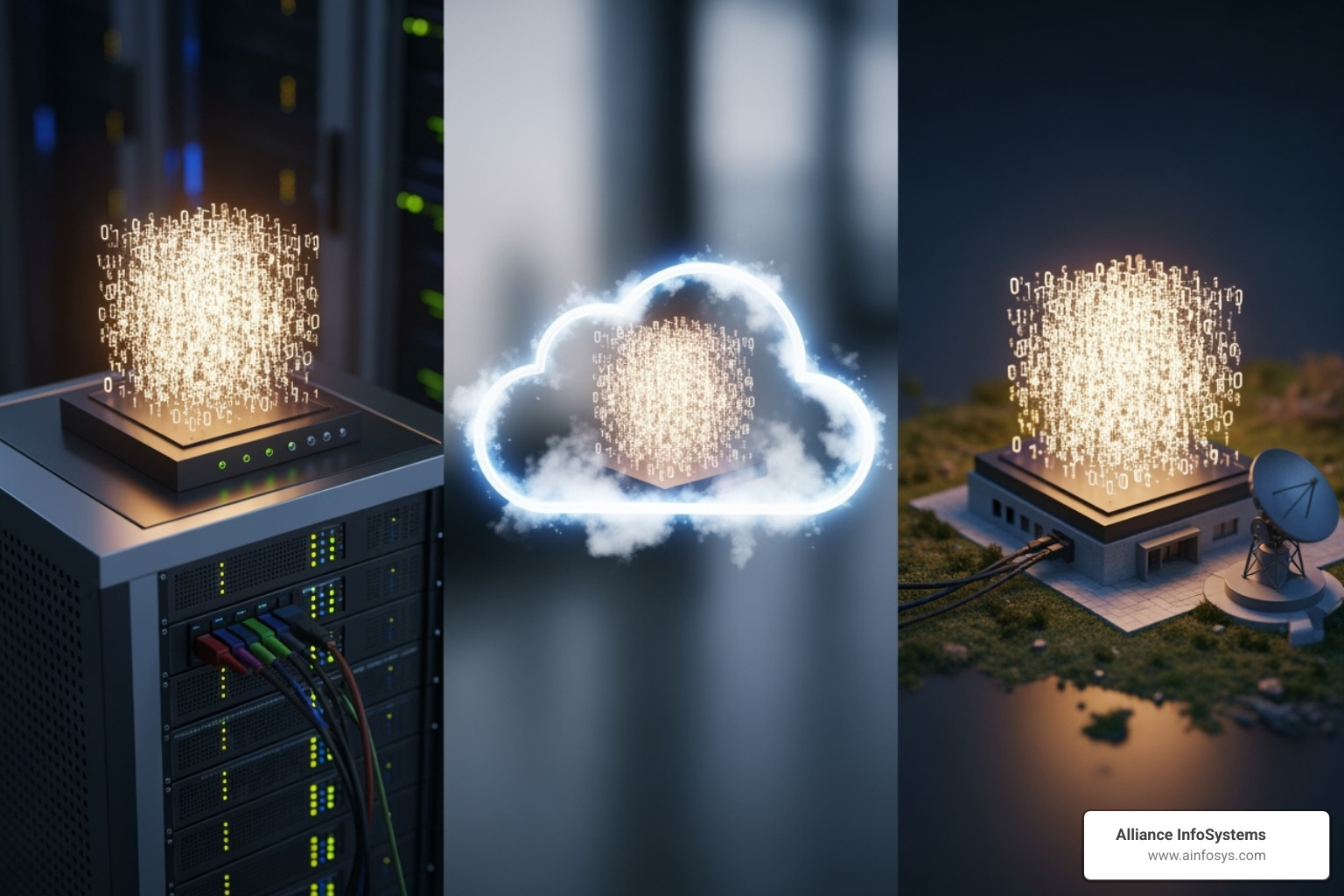 Alliance InfoSystems
www.ainfosys.com