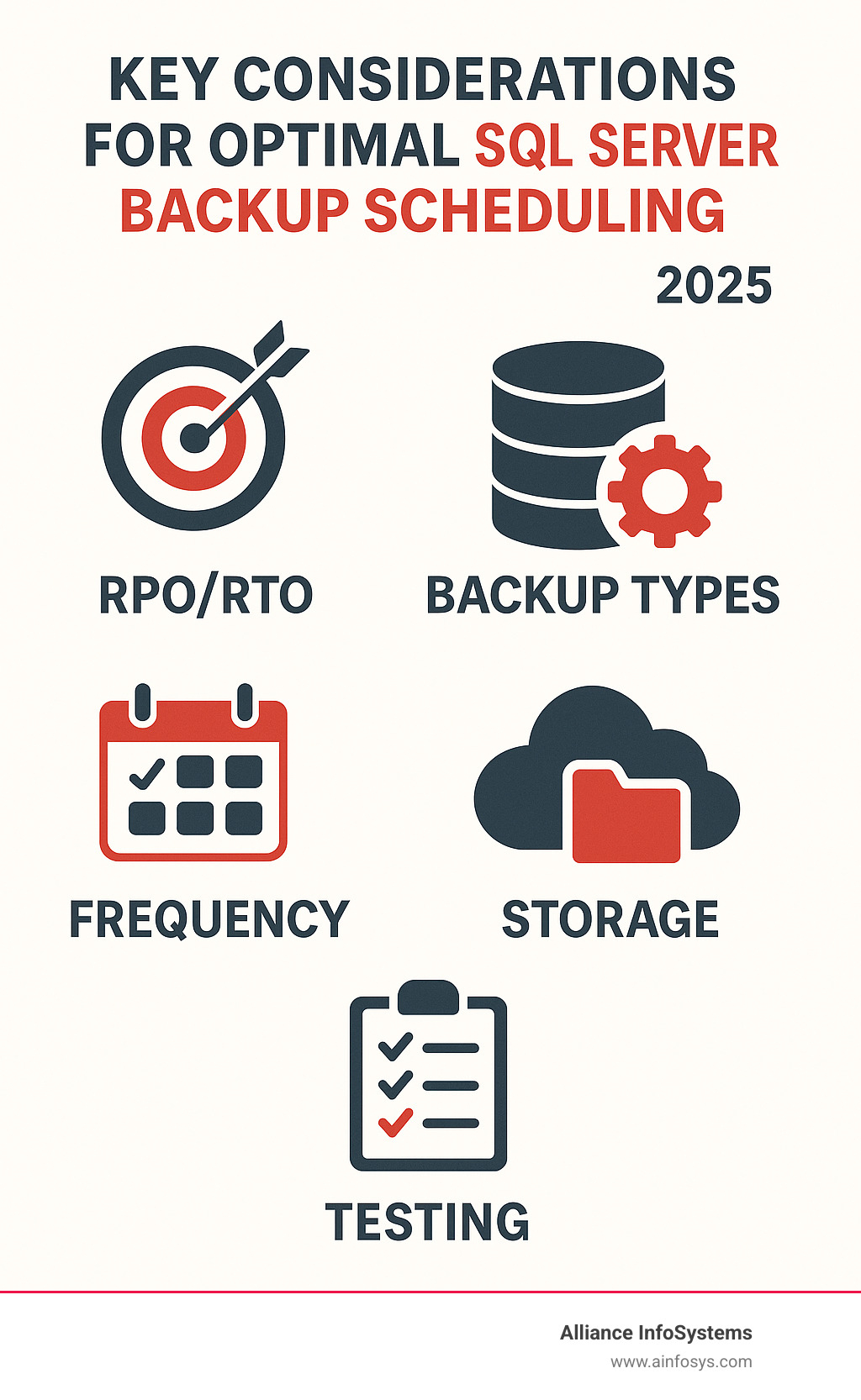 KEY CONSIDERATIONS FOR OPTIMAL SQL SERVER BACKUP SCHEDULING

2025

RPO/RTO

BACKUP TYPES

FREQUENCY

STORAGE

TESTING

Alliance InfoSystems
www.ainfosys.com