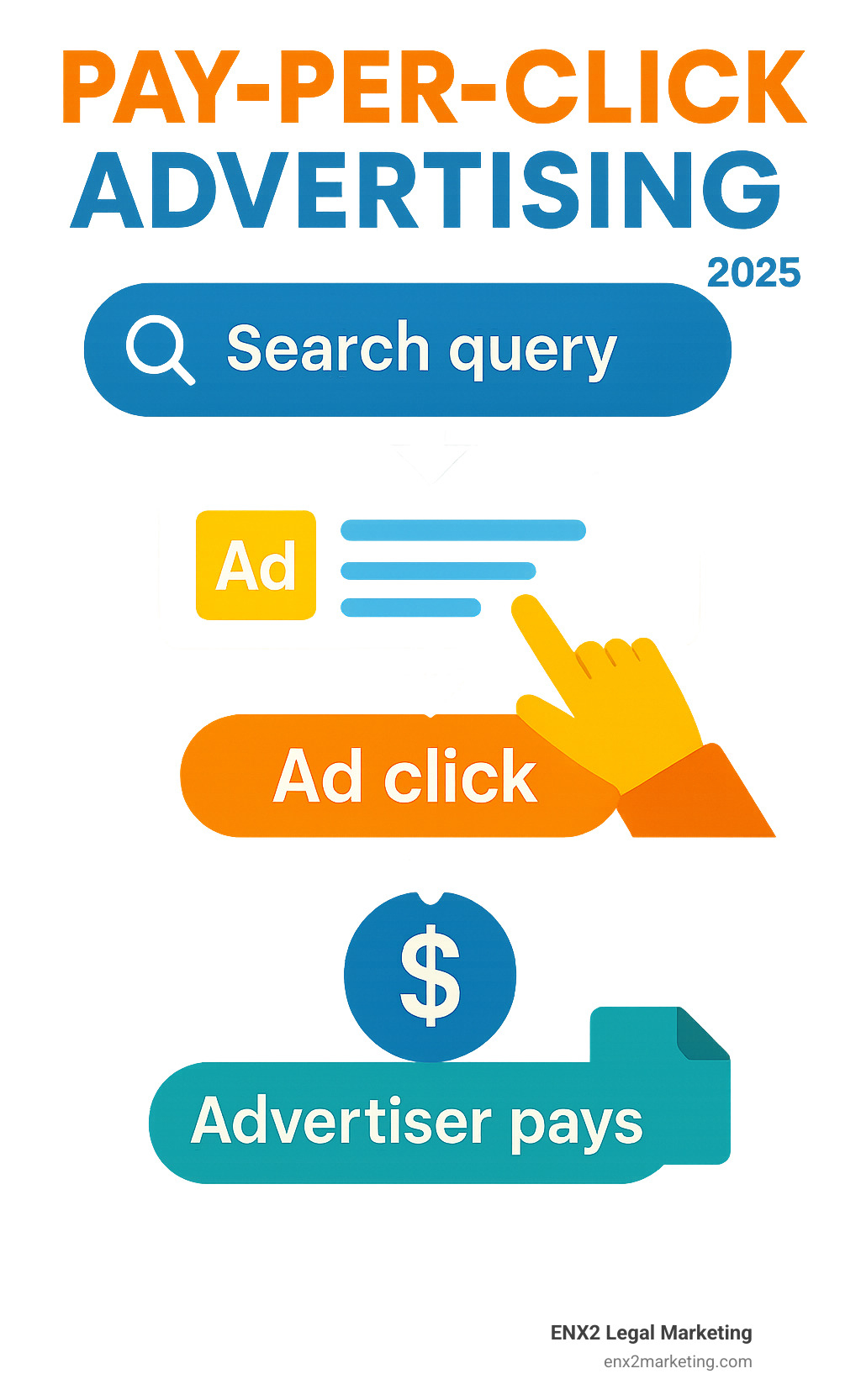 PAY-PER-CLICK
ADVERTISING
2025

Search query

Ad

Ad click

$

Advertiser pays

ENX2 Legal Marketing
enx2marketing.com