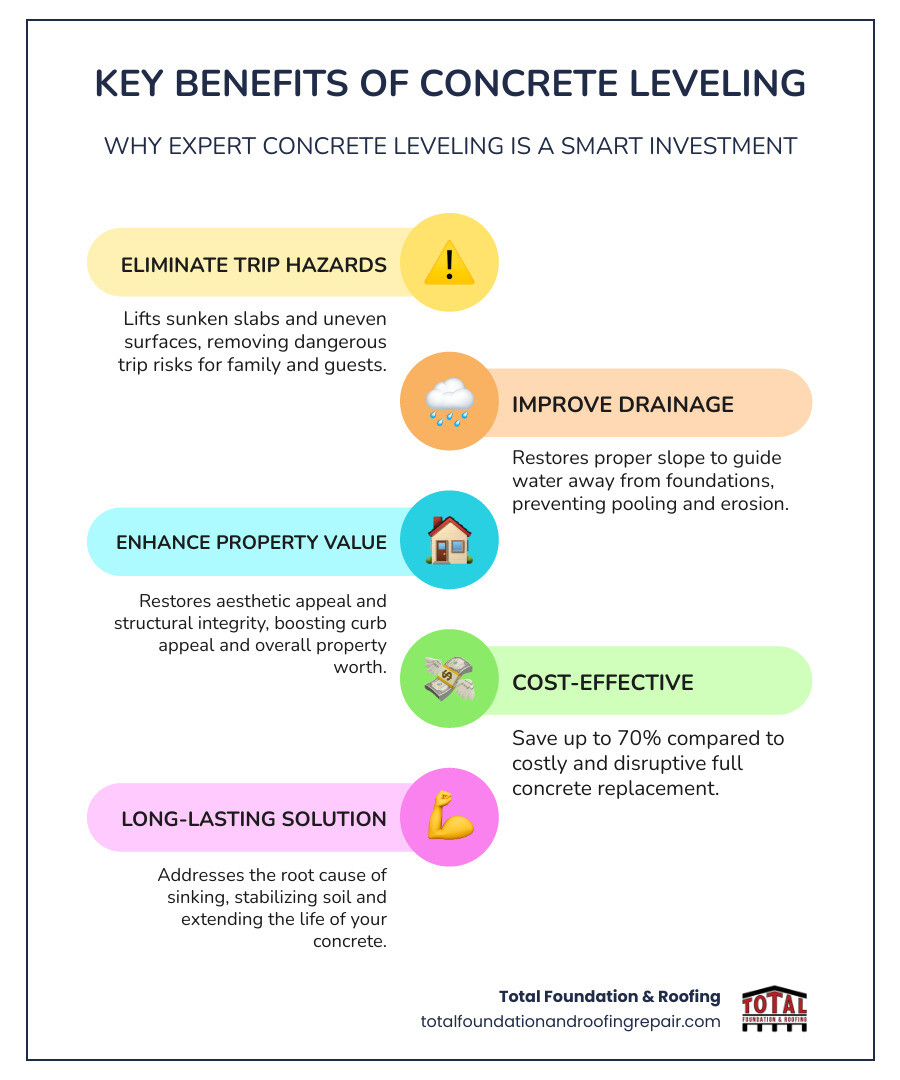 KEY BENEFITS OF CONCRETE LEVELING

WHY EXPERT CONCRETE LEVELING IS A SMART INVESTMENT

ELIMINATE TRIP HAZARDS

Lifts sunken slabs and uneven surfaces, removing dangerous trip risks for family and guests.

IMPROVE DRAINAGE

Restores proper slope to guide water away from foundations, preventing pooling and erosion.

ENHANCE PROPERTY VALUE

Restores aesthetic appeal and structural integrity, boosting curb appeal and overall property worth.

COST-EFFECTIVE

Save up to 70% compared to costly and disruptive full concrete replacement.

LONG-LASTING SOLUTION

Addresses the root cause of sinking, stabilizing soil and extending the life of your concrete.

Total Foundation & Roofing
totalfoundationandroofingrepair.com

TOTAL
FOUNDATION & ROOFING