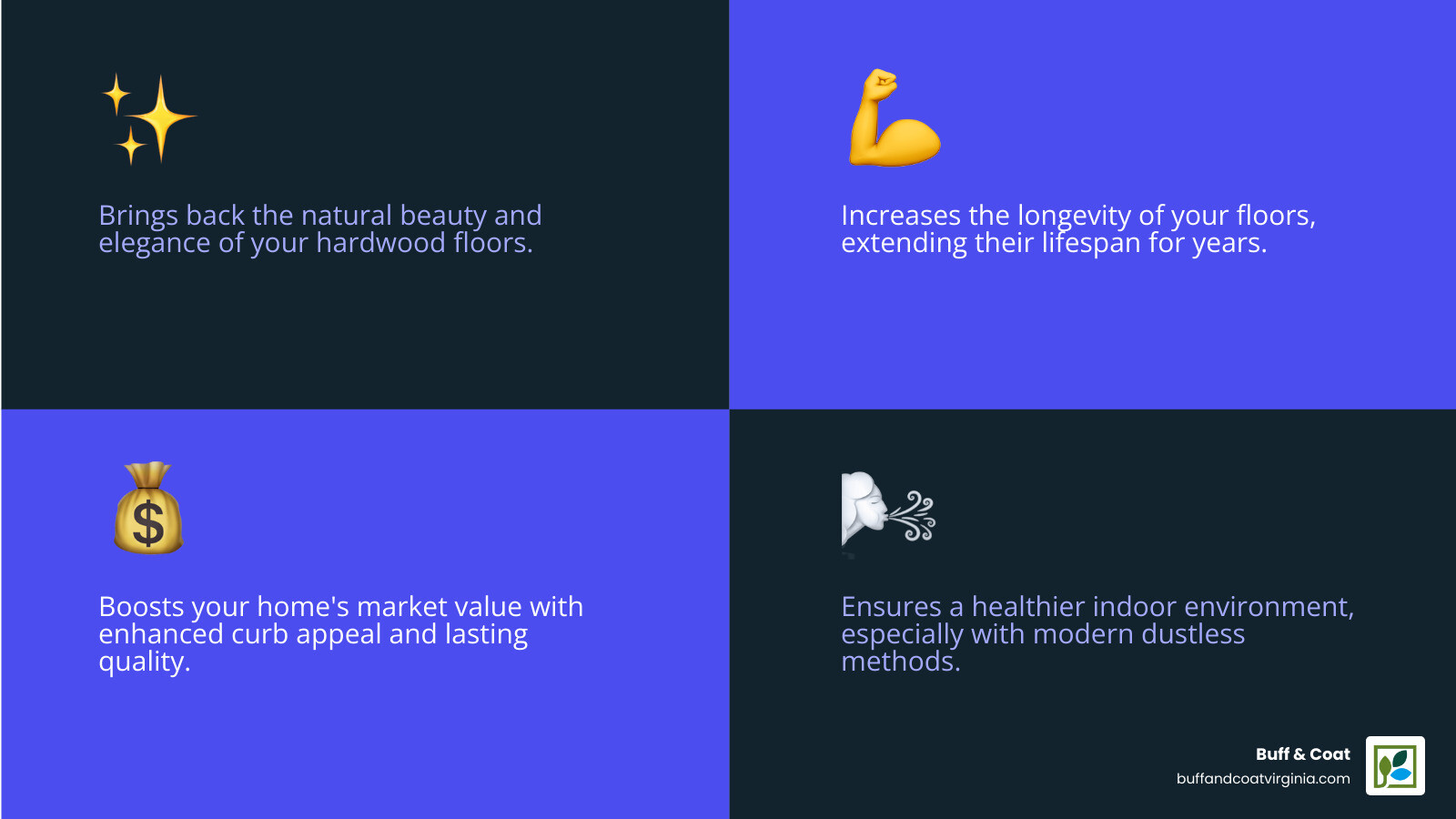 Brings back the natural beauty and elegance of your hardwood floors.

Increases the longevity of your floors, extending their lifespan for years.

Boosts your home's market value with enhanced curb appeal and lasting quality.

Ensures a healthier indoor environment, especially with modern dustless methods.

Buff & Coat
buffandcoatvirginia.com