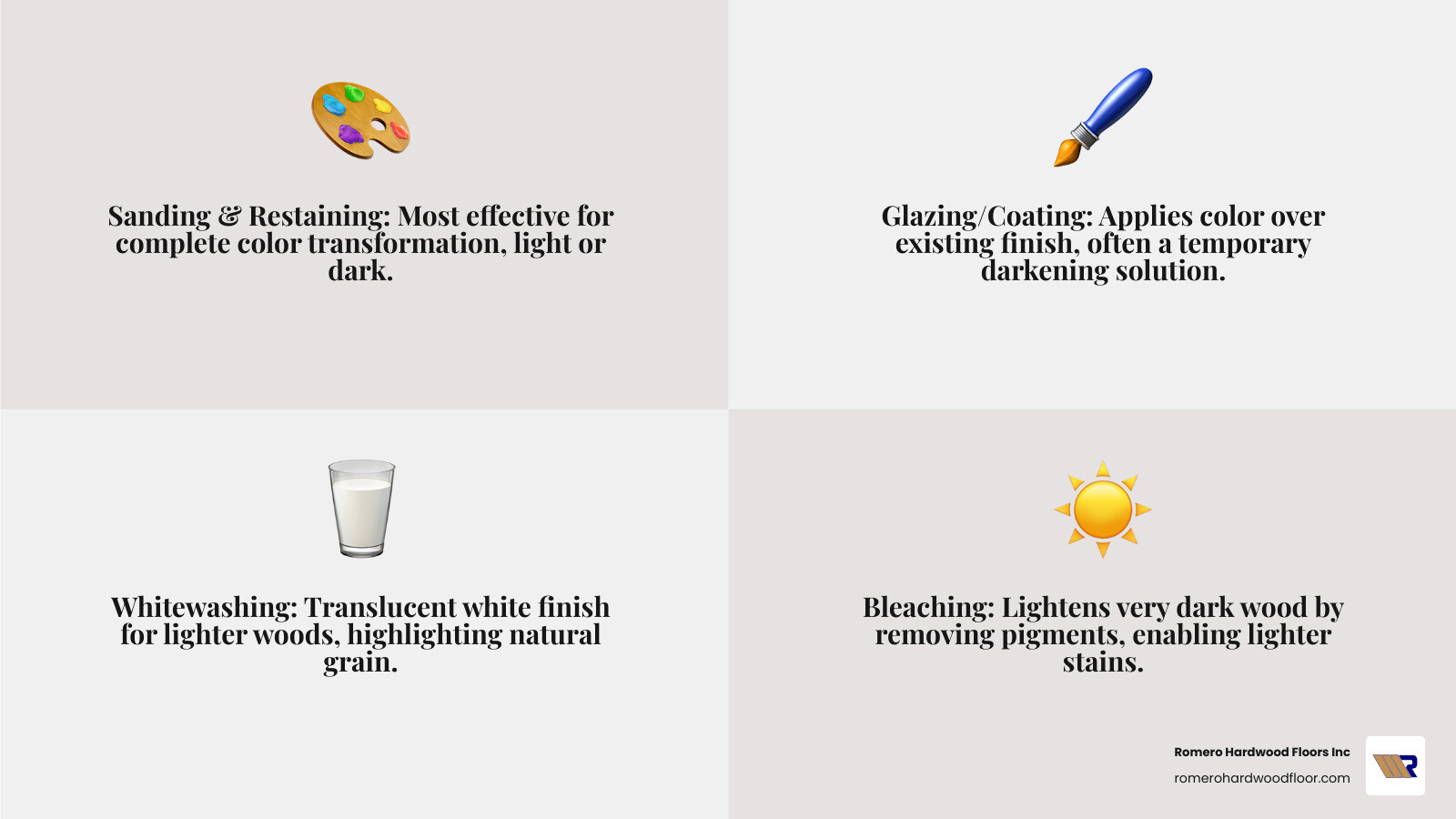 Sanding & Restaining: Most effective for complete color transformation, light or dark.

Glazing/Coating: Applies color over existing finish, often a temporary darkening solution.

Whitewashing: Translucent white finish for lighter woods, highlighting natural grain.

Bleaching: Lightens very dark wood by removing pigments, enabling lighter stains.

Romero Hardwood Floors Inc
romerohardwoodfloor.com

R