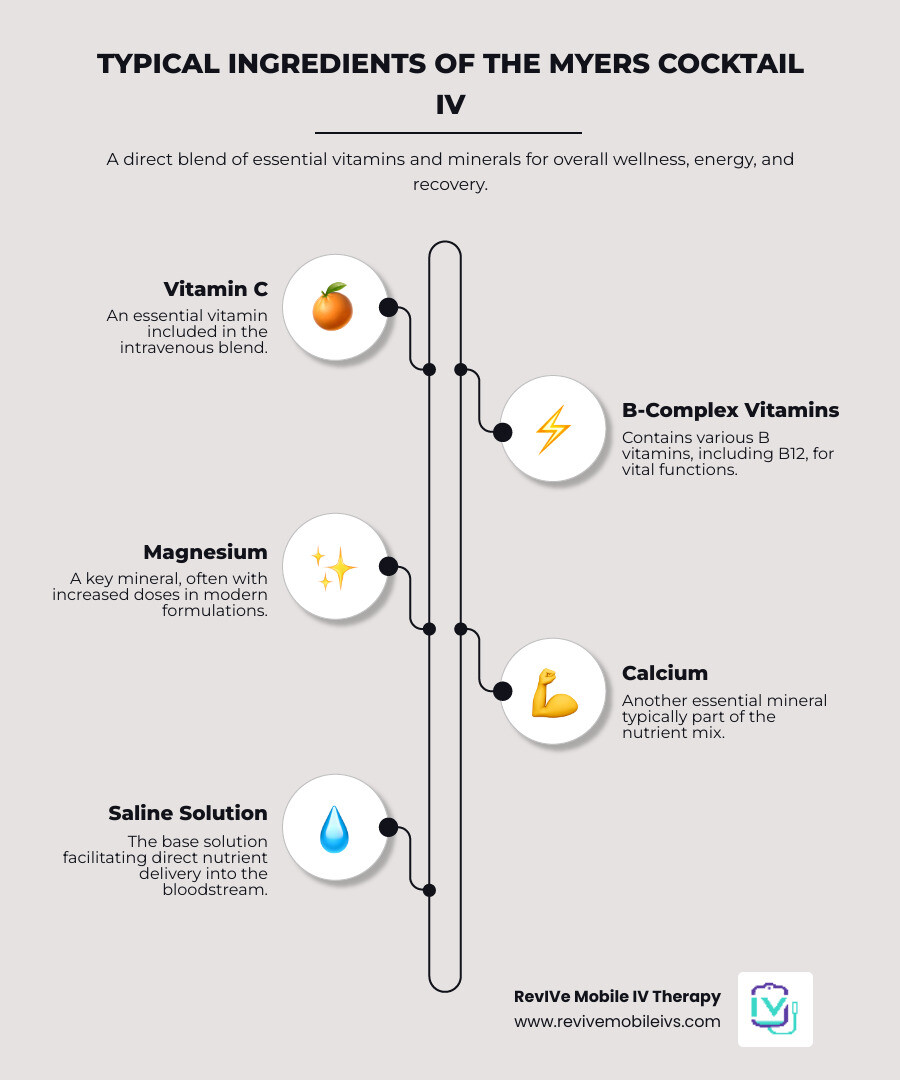 TYPICAL INGREDIENTS OF THE MYERS COCKTAIL IV

A direct blend of essential vitamins and minerals for overall wellness, energy, and recovery.

Vitamin C
An essential vitamin included in the intravenous blend.

B-Complex Vitamins
Contains various B vitamins, including B12, for vital functions.

Magnesium
A key mineral, often with increased doses in modern formulations.

Calcium
Another essential mineral typically part of the nutrient mix.

Saline Solution
The base solution facilitating direct nutrient delivery into the bloodstream.

RevIVe Mobile IV Therapy
www.revivemobileivs.com

IV