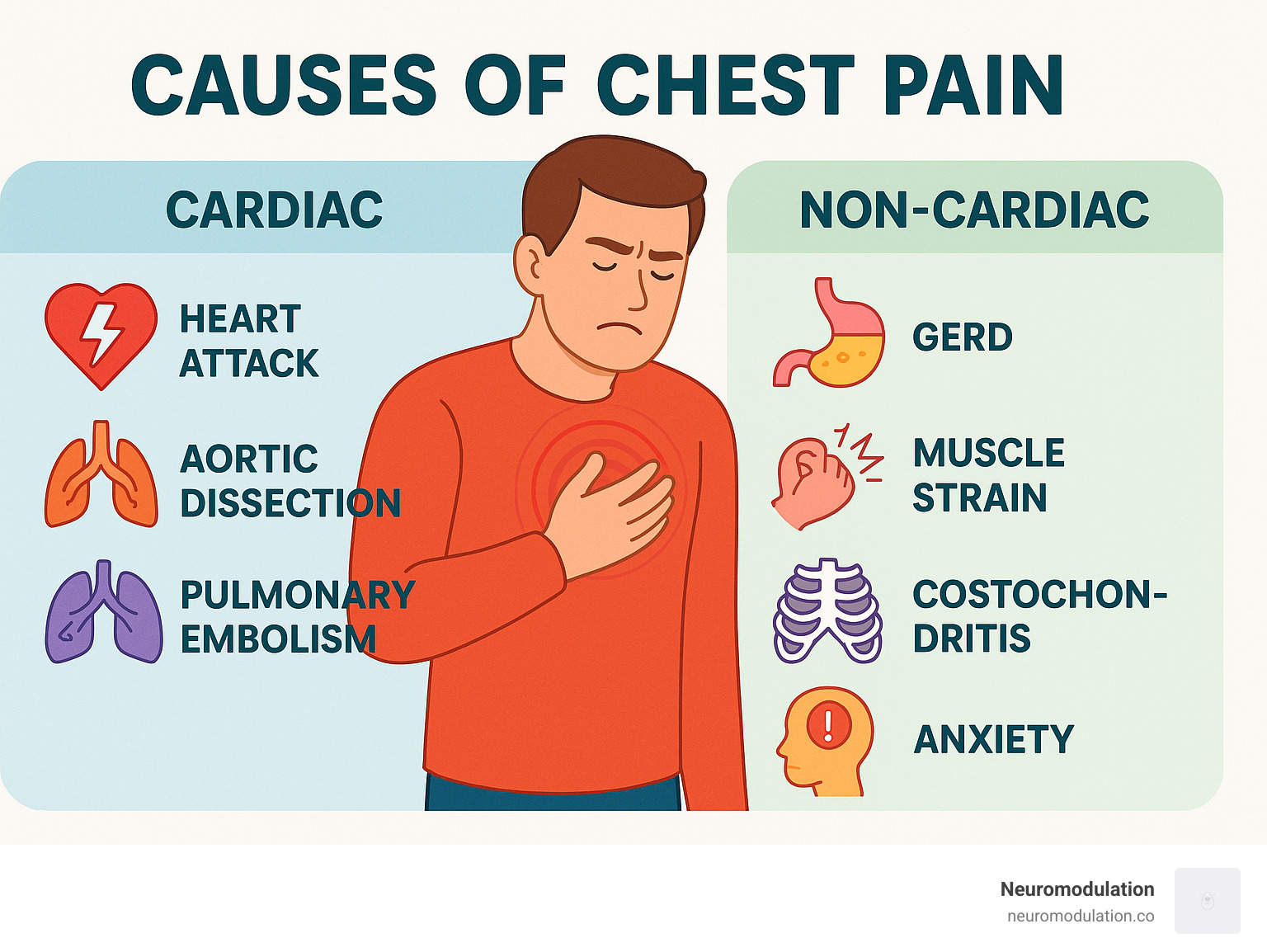 CAUSES OF CHEST PAIN

CARDIAC

HEART ATTACK

AORTIC DISSECTION

PULMONARY EMBOLISM

NON-CARDIAC

GERD

MUSCLE STRAIN

COSTOCHONDRITIS

ANXIETY

Neuromodulation
neuromodulation.co