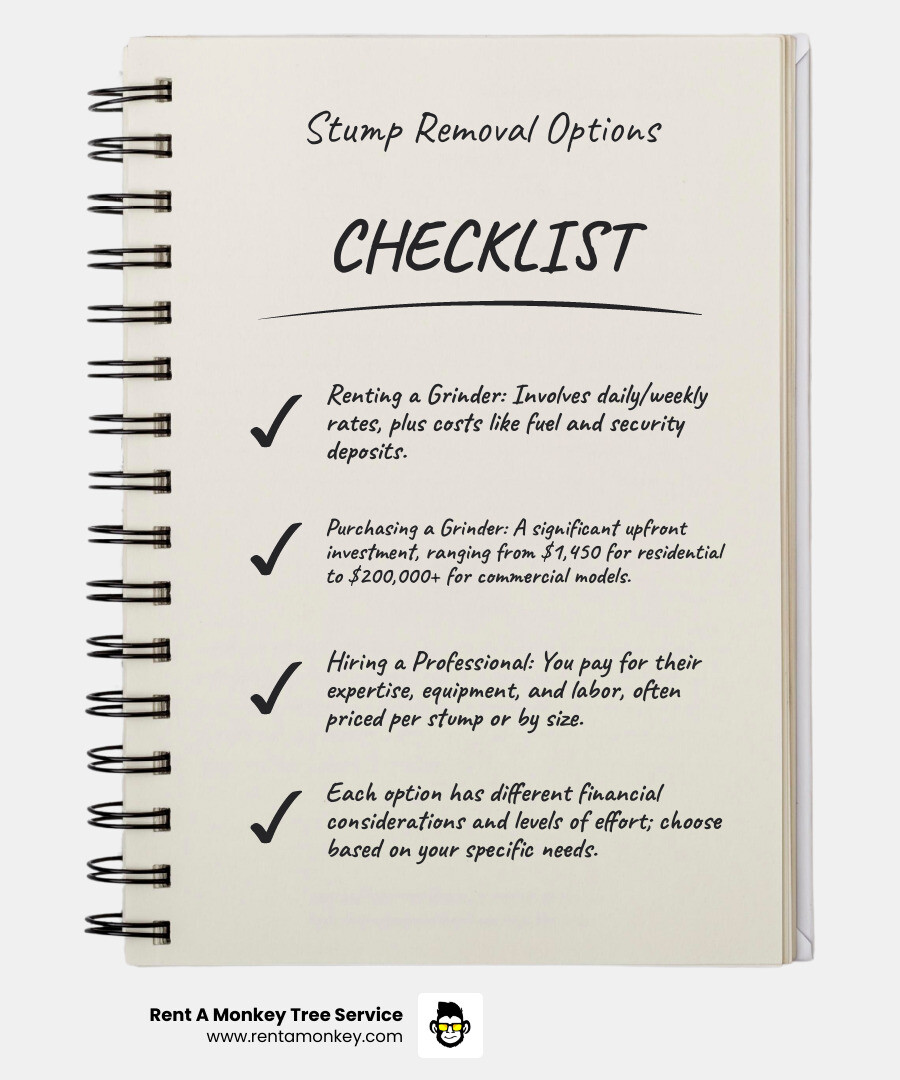 Stump Removal Options

CHECKLIST

✓ Renting a Grinder: Involves daily/weekly rates, plus costs like fuel and security deposits.

✓ Purchasing a Grinder: A significant upfront investment, ranging from \$1,450 for residential to \$200,000+ for commercial models.

✓ Hiring a Professional: You pay for their expertise, equipment, and labor, often priced per stump or by size.

✓ Each option has different financial considerations and levels of effort; choose based on your specific needs.

Rent A Monkey Tree Service
www.rentamonkey.com