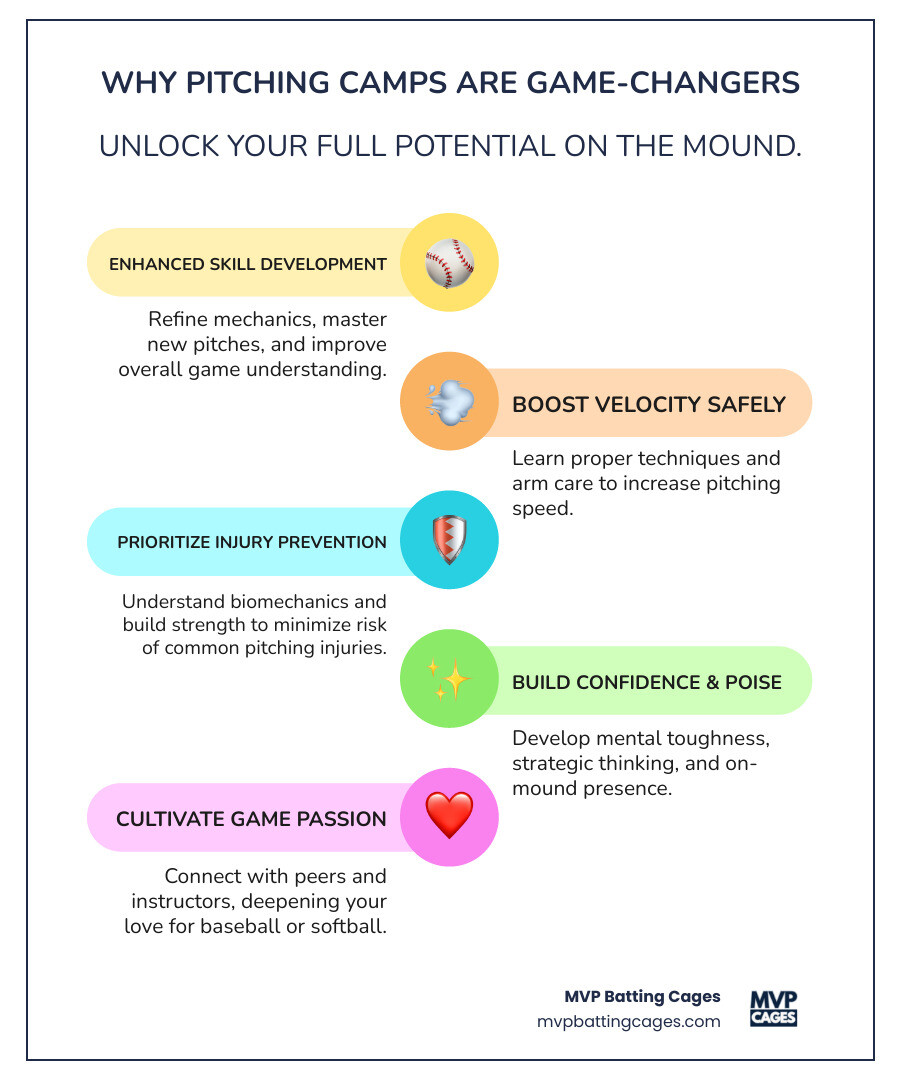 WHY PITCHING CAMPS ARE GAME-CHANGERS

UNLOCK YOUR FULL POTENTIAL ON THE MOUND.

ENHANCED SKILL DEVELOPMENT

Refine mechanics, master new pitches, and improve overall game understanding.

BOOST VELOCITY SAFELY

Learn proper techniques and arm care to increase pitching speed.

PRIORITIZE INJURY PREVENTION

Understand biomechanics and build strength to minimize risk of common pitching injuries.

BUILD CONFIDENCE & POISE

Develop mental toughness, strategic thinking, and on-mound presence.

CULTIVATE GAME PASSION

Connect with peers and instructors, deepening your love for baseball or softball.

MVP Batting Cages
mvpbattingcages.com

MVP CAGES