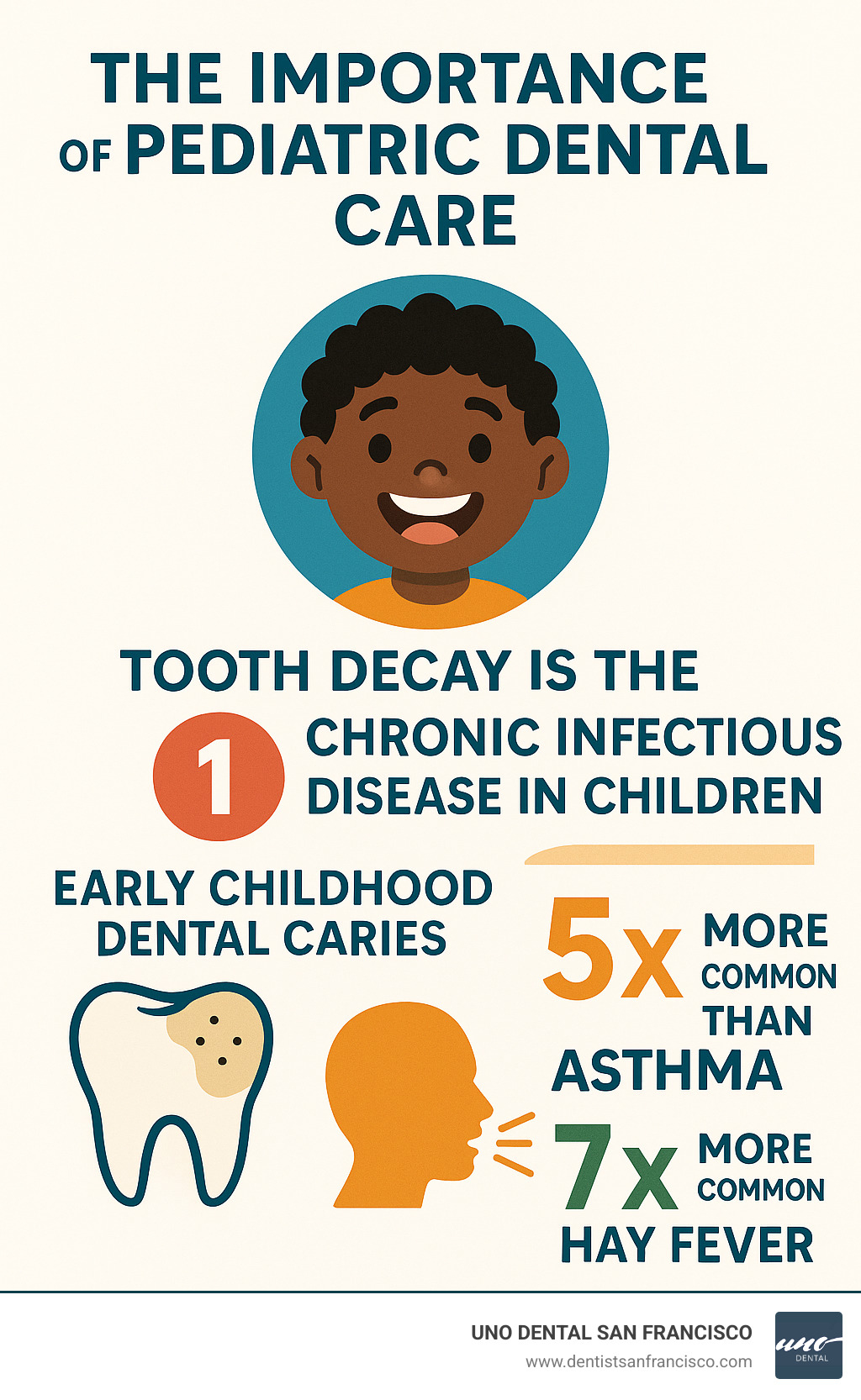 THE IMPORTANCE OF PEDIATRIC DENTAL CARE

TOOTH DECAY IS THE

1 CHRONIC INFECTIOUS DISEASE IN CHILDREN

EARLY CHILDHOOD DENTAL CARIES

5x MORE COMMON THAN ASTHMA

7x MORE COMMON HAY FEVER

UNO DENTAL SAN FRANCISCO
www.dentistsanfrancisco.com

uno DENTAL