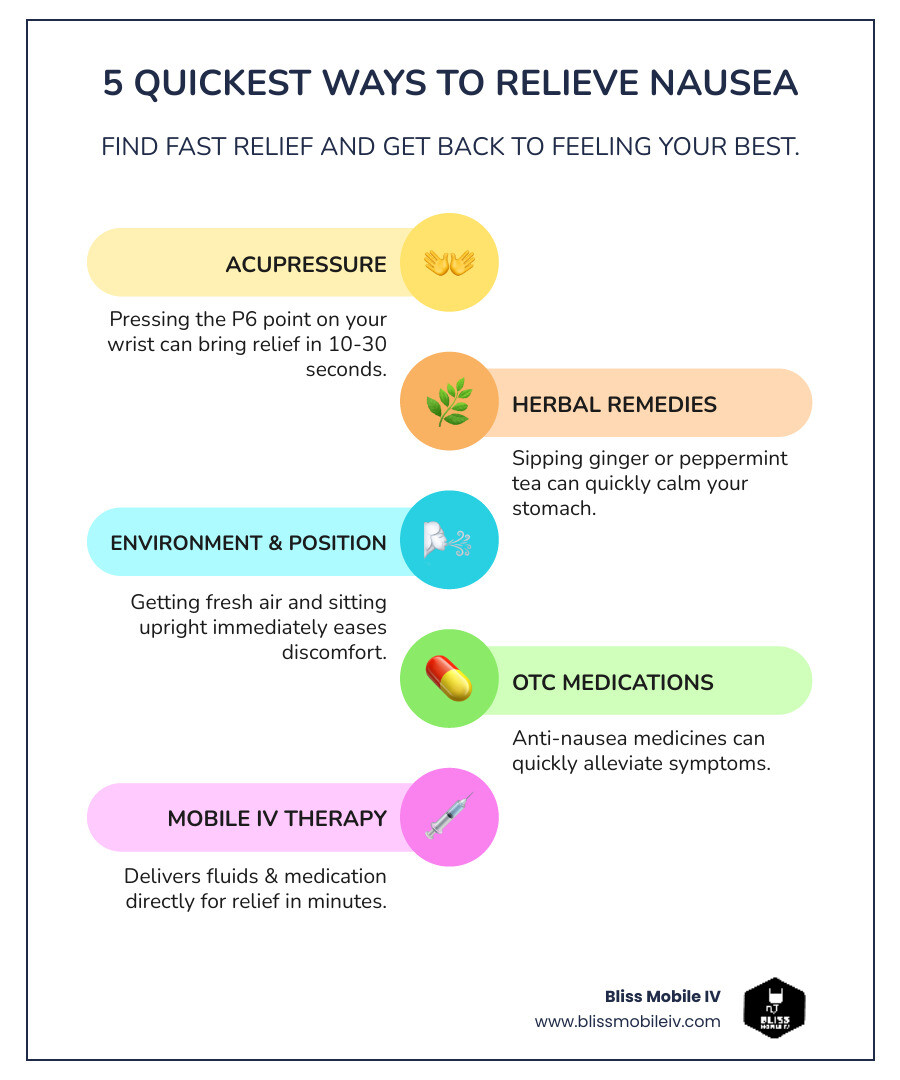 5 QUICKEST WAYS TO RELIEVE NAUSEA

FIND FAST RELIEF AND GET BACK TO FEELING YOUR BEST.

ACUPRESSURE

Pressing the P6 point on your wrist can bring relief in 10-30 seconds.

HERBAL REMEDIES

Sipping ginger or peppermint tea can quickly calm your stomach.

ENVIRONMENT & POSITION

Getting fresh air and sitting upright immediately eases discomfort.

OTC MEDICATIONS

Anti-nausea medicines can quickly alleviate symptoms.

MOBILE IV THERAPY

Delivers fluids & medication directly for relief in minutes.

Bliss Mobile IV
www.blissmobileiv.com

BLISS MOBILE IV