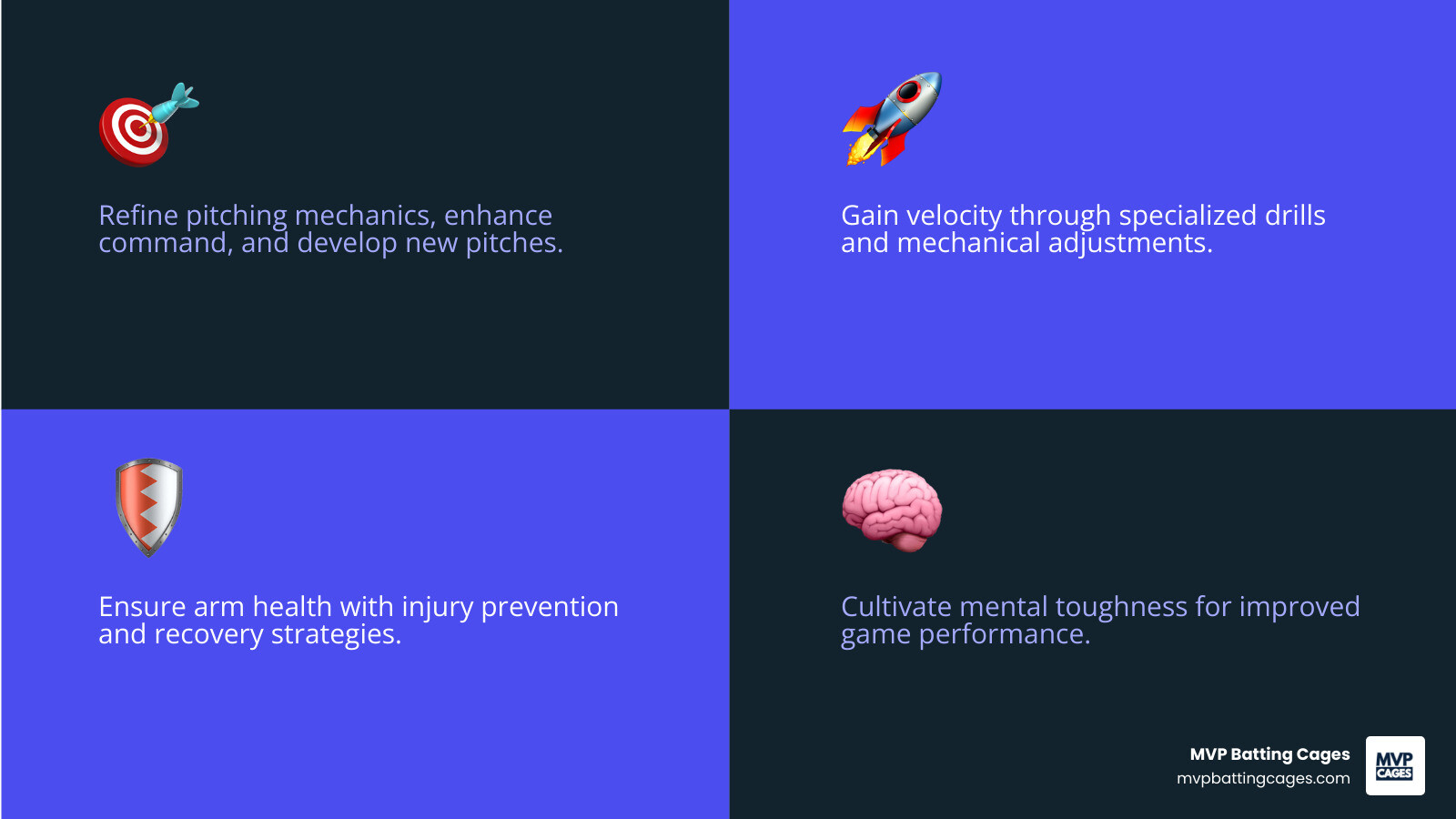 Refine pitching mechanics, enhance command, and develop new pitches.

Gain velocity through specialized drills and mechanical adjustments.

Ensure arm health with injury prevention and recovery strategies.

Cultivate mental toughness for improved game performance.

MVP Batting Cages
mvpbattingcages.com

MVP CAGES