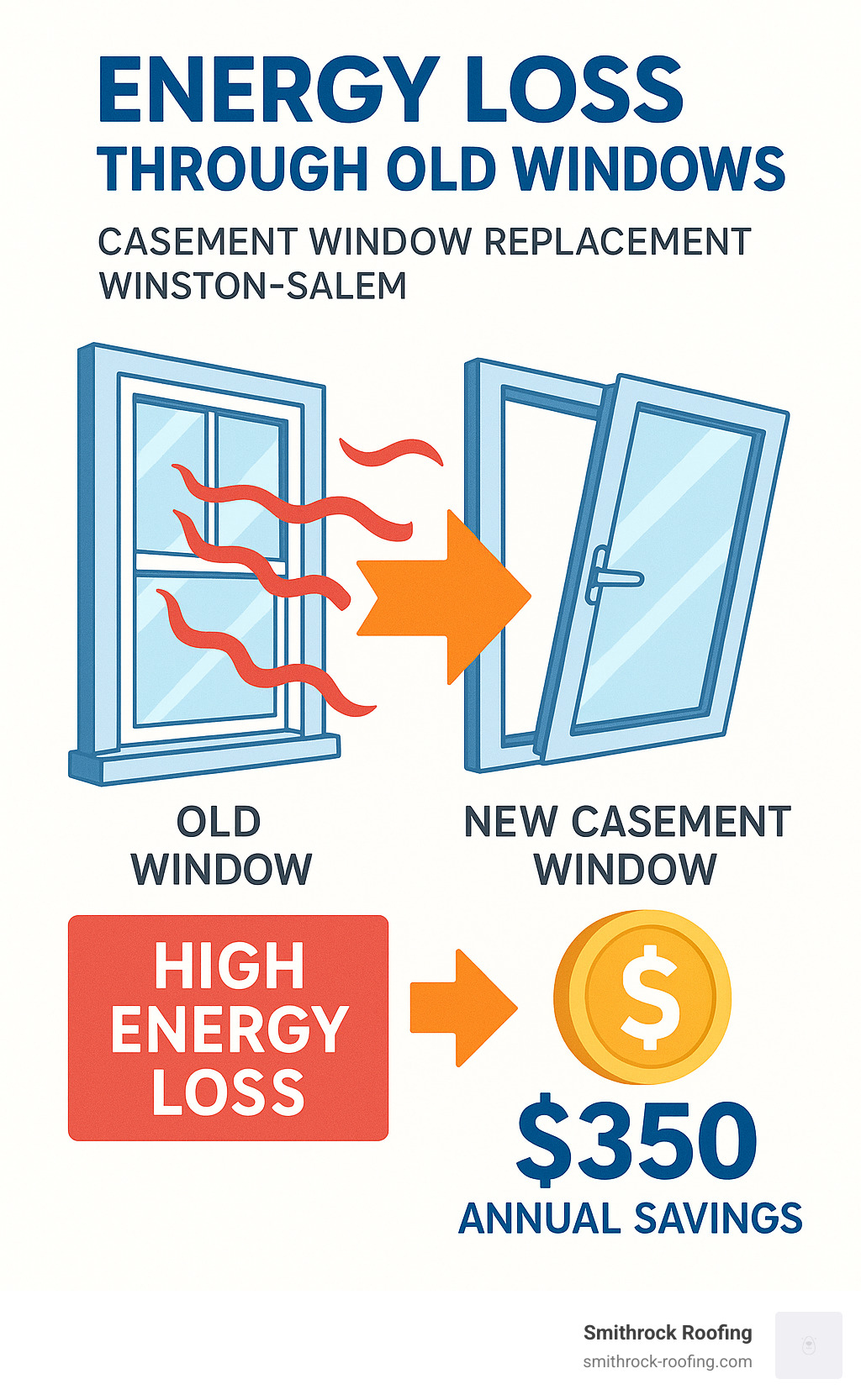 ENERGY LOSS
THROUGH OLD WINDOWS

CASEMENT WINDOW REPLACEMENT WINSTON-SALEM

OLD WINDOW

NEW CASEMENT WINDOW

HIGH ENERGY LOSS

$

$350
ANNUAL SAVINGS

Smithrock Roofing
smithrock-roofing.com