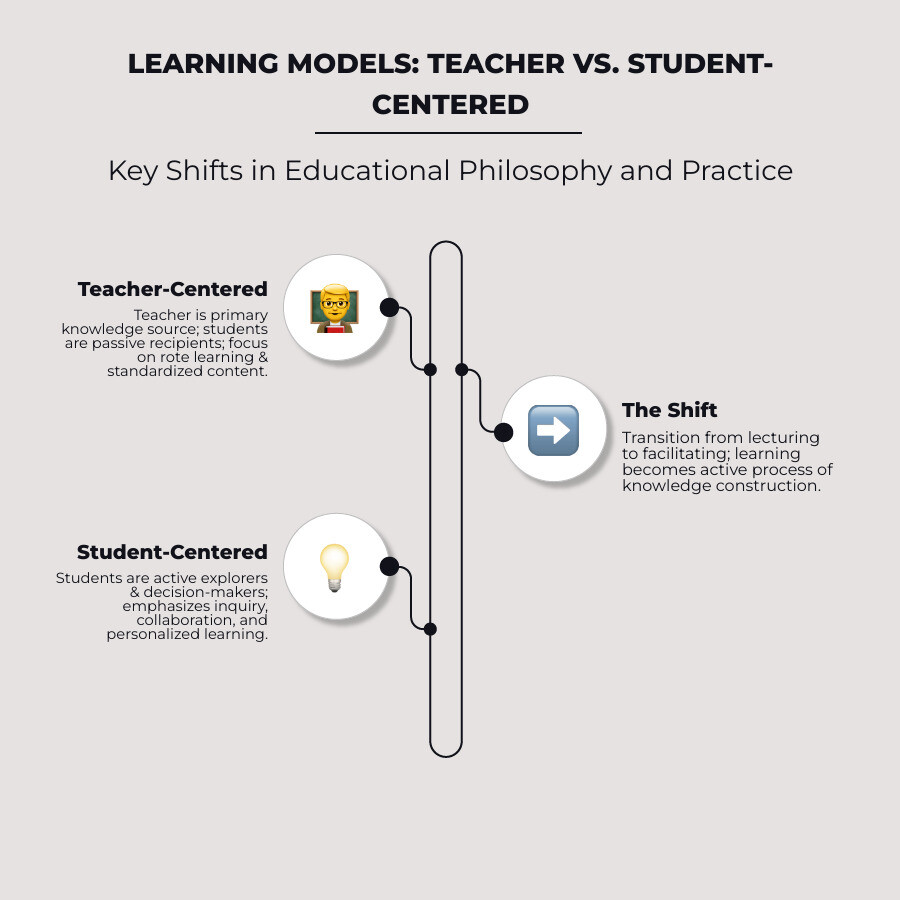 LEARNING MODELS: TEACHER VS. STUDENT-CENTERED

Key Shifts in Educational Philosophy and Practice

Teacher-Centered
Teacher is primary knowledge source; students are passive recipients; focus on rote learning & standardized content.

The Shift
Transition from lecturing to facilitating; learning becomes active process of knowledge construction.

Student-Centered
Students are active explorers & decision-makers; emphasizes inquiry, collaboration, and personalized learning.