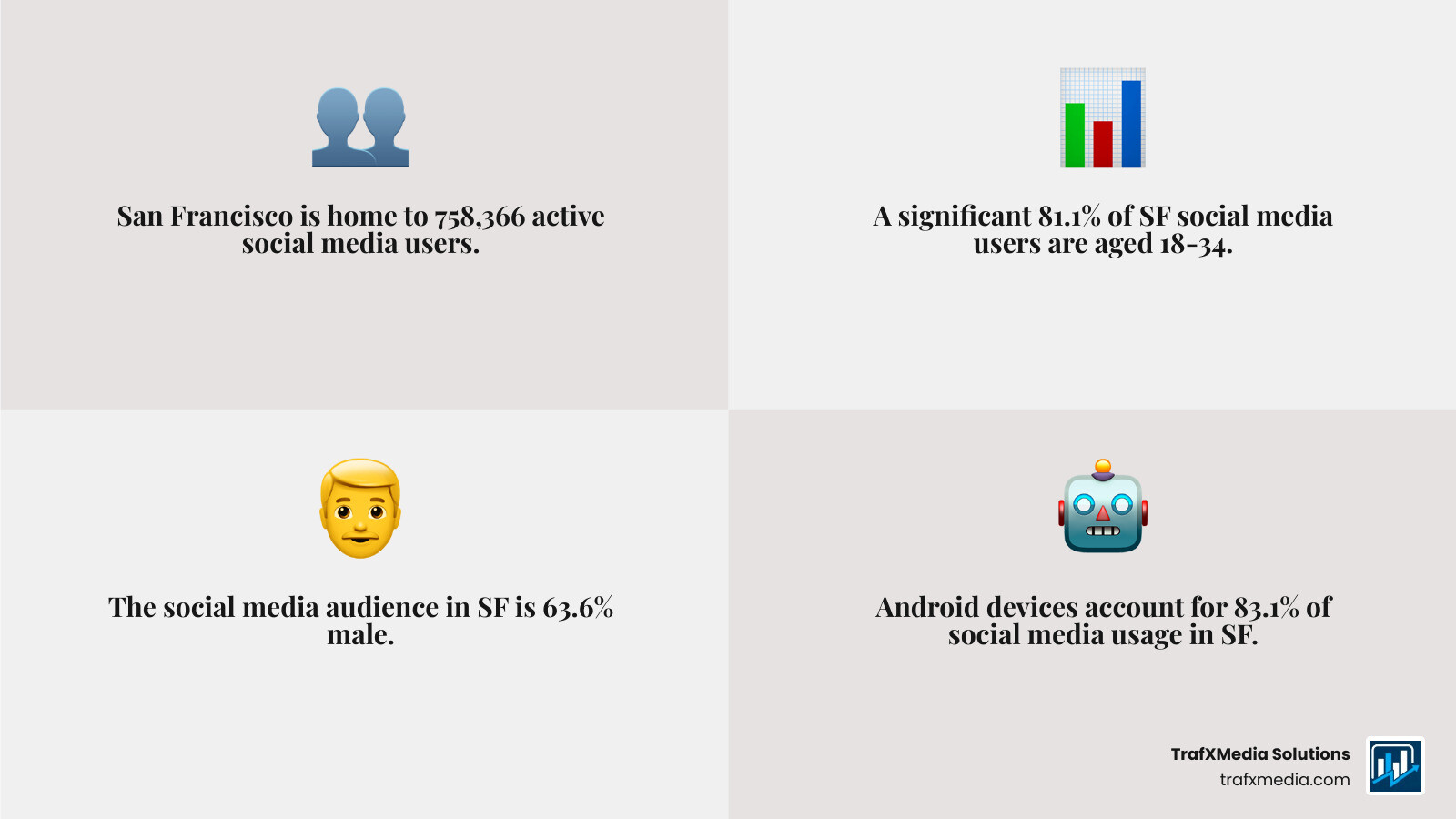 San Francisco is home to 758,366 active social media users.

A significant 81.1% of SF social media users are aged 18-34.

The social media audience in SF is 63.6% male.

Android devices account for 83.1% of social media usage in SF.

TrafXMedia Solutions
trafxmedia.com